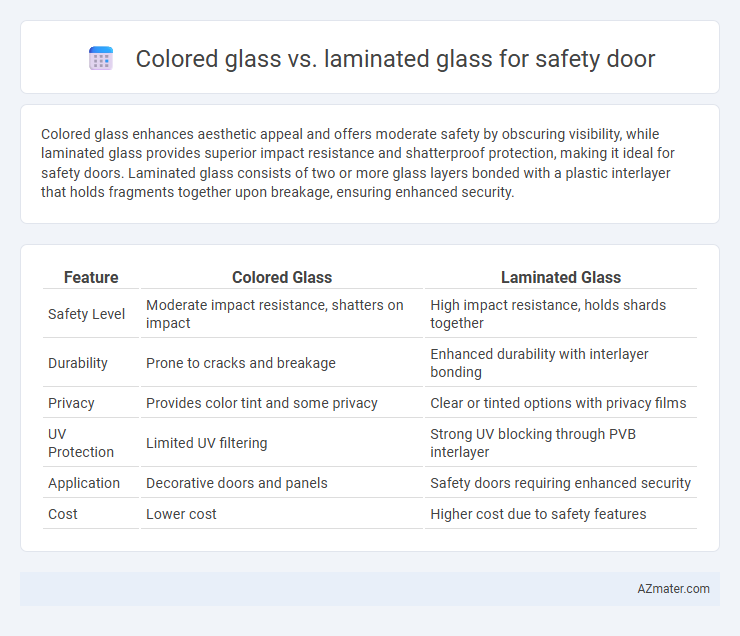 Colored glass vs. laminated glass for safety door

Colored glass enhances aesthetic appeal and offers moderate safety by obscuring visibility, while laminated glass provides superior impact resistance and shatterproof protection, making it ideal for safety doors. Laminated glass consists of two or more glass layers bonded with a plastic interlayer that holds fragments together upon breakage, ensuring enhanced security.

| Feature | Colored Glass | Laminated Glass |
|---|---|---|
| Safety Level | Moderate impact resistance, shatters on impact | High impact resistance, holds shards together |
| Durability | Prone to cracks and breakage | Enhanced durability with interlayer bonding |
| Privacy | Provides color tint and some privacy | Clear or tinted options with privacy films |
| UV Protection | Limited UV filtering | Strong UV blocking through PVB interlayer |
| Application | Decorative doors and panels | Safety doors requiring enhanced security |
| Cost | Lower cost | Higher cost due to safety features |

AZmater.com