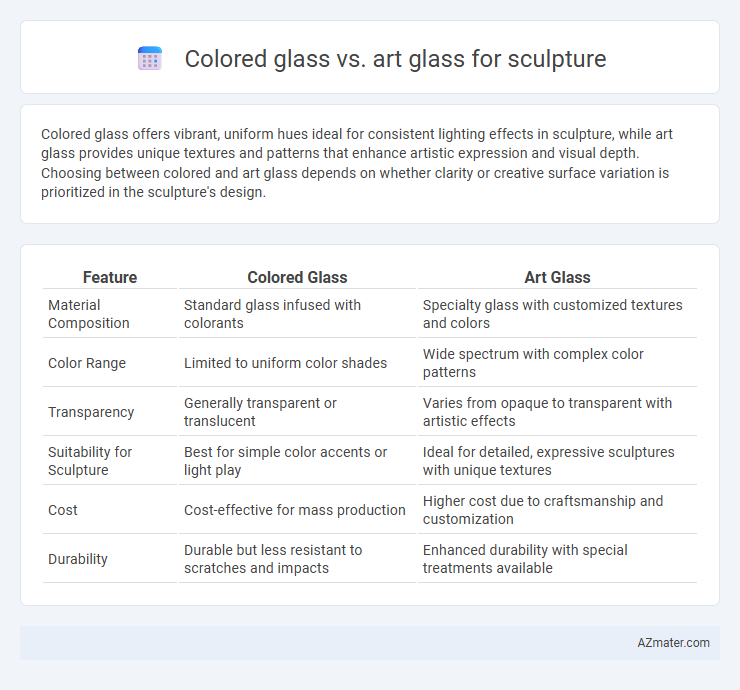 Colored glass vs. art glass for sculpture

Colored glass offers vibrant, uniform hues ideal for consistent lighting effects in sculpture, while art glass provides unique textures and patterns that enhance artistic expression and visual depth. Choosing between colored and art glass depends on whether clarity or creative surface variation is prioritized in the sculpture's design.

| Feature | Colored Glass | Art Glass |
|---|---|---|
| Material Composition | Standard glass infused with colorants | Specialty glass with customized textures and colors |
| Color Range | Limited to uniform color shades | Wide spectrum with complex color patterns |
| Transparency | Generally transparent or translucent | Varies from opaque to transparent with artistic effects |
| Suitability for Sculpture | Best for simple color accents or light play | Ideal for detailed, expressive sculptures with unique textures |
| Cost | Cost-effective for mass production | Higher cost due to craftsmanship and customization |
| Durability | Durable but less resistant to scratches and impacts | Enhanced durability with special treatments available |

AZmater.com