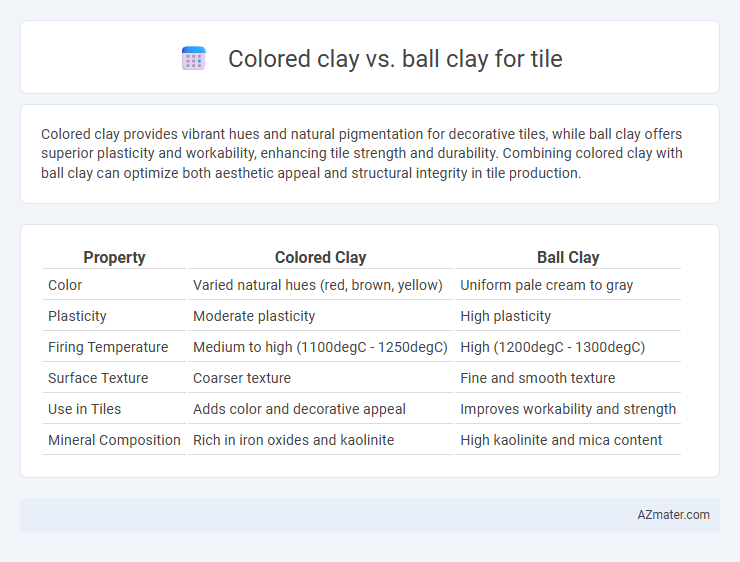 Colored clay vs. ball clay for tile

Colored clay provides vibrant hues and natural pigmentation for decorative tiles, while ball clay offers superior plasticity and workability, enhancing tile strength and durability. Combining colored clay with ball clay can optimize both aesthetic appeal and structural integrity in tile production.

| Property | Colored Clay | Ball Clay |
|---|---|---|
| Color | Varied natural hues (red, brown, yellow) | Uniform pale cream to gray |
| Plasticity | Moderate plasticity | High plasticity |
| Firing Temperature | Medium to high (1100degC - 1250degC) | High (1200degC - 1300degC) |
| Surface Texture | Coarser texture | Fine and smooth texture |
| Use in Tiles | Adds color and decorative appeal | Improves workability and strength |
| Mineral Composition | Rich in iron oxides and kaolinite | High kaolinite and mica content |

AZmater.com