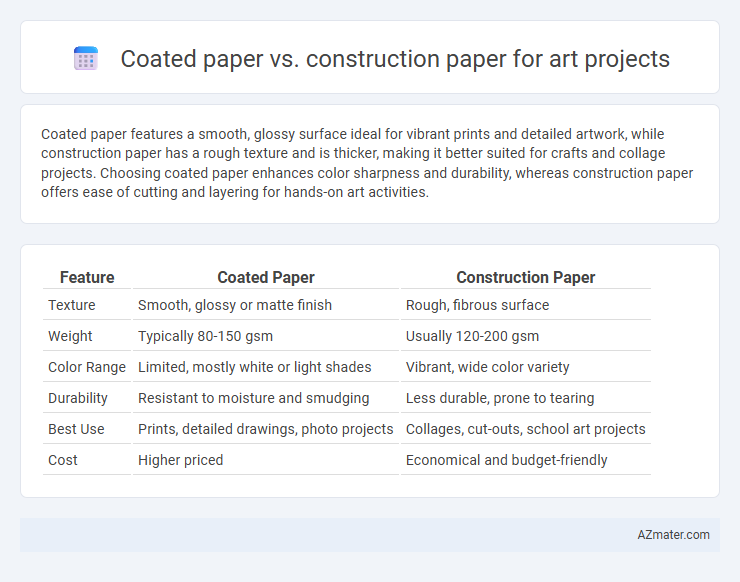 Coated paper vs. construction paper for art projects

Coated paper features a smooth, glossy surface ideal for vibrant prints and detailed artwork, while construction paper has a rough texture and is thicker, making it better suited for crafts and collage projects. Choosing coated paper enhances color sharpness and durability, whereas construction paper offers ease of cutting and layering for hands-on art activities.

| Feature | Coated Paper | Construction Paper |
|---|---|---|
| Texture | Smooth, glossy or matte finish | Rough, fibrous surface |
| Weight | Typically 80-150 gsm | Usually 120-200 gsm |
| Color Range | Limited, mostly white or light shades | Vibrant, wide color variety |
| Durability | Resistant to moisture and smudging | Less durable, prone to tearing |
| Best Use | Prints, detailed drawings, photo projects | Collages, cut-outs, school art projects |
| Cost | Higher priced | Economical and budget-friendly |

AZmater.com