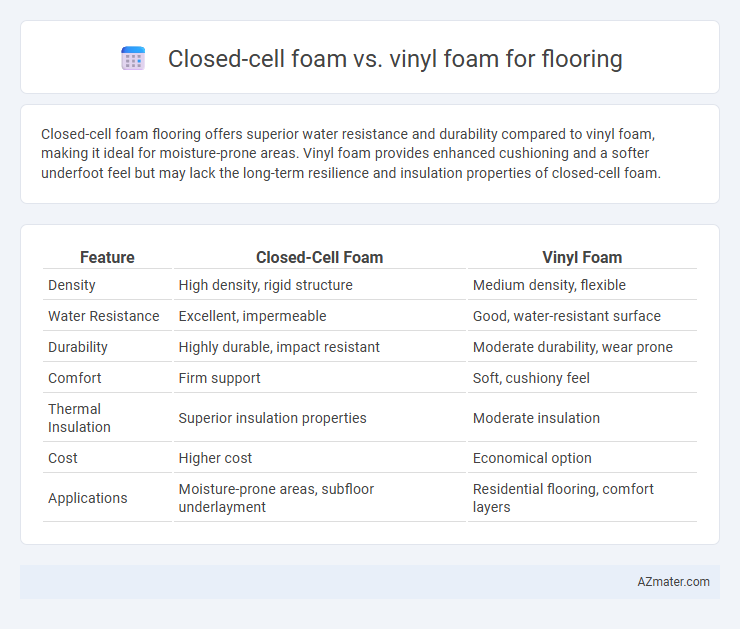 Closed-cell foam vs. vinyl foam for flooring

Closed-cell foam flooring offers superior water resistance and durability compared to vinyl foam, making it ideal for moisture-prone areas. Vinyl foam provides enhanced cushioning and a softer underfoot feel but may lack the long-term resilience and insulation properties of closed-cell foam.

| Feature | Closed-Cell Foam | Vinyl Foam |
|---|---|---|
| Density | High density, rigid structure | Medium density, flexible |
| Water Resistance | Excellent, impermeable | Good, water-resistant surface |
| Durability | Highly durable, impact resistant | Moderate durability, wear prone |
| Comfort | Firm support | Soft, cushiony feel |
| Thermal Insulation | Superior insulation properties | Moderate insulation |
| Cost | Higher cost | Economical option |
| Applications | Moisture-prone areas, subfloor underlayment | Residential flooring, comfort layers |

AZmater.com