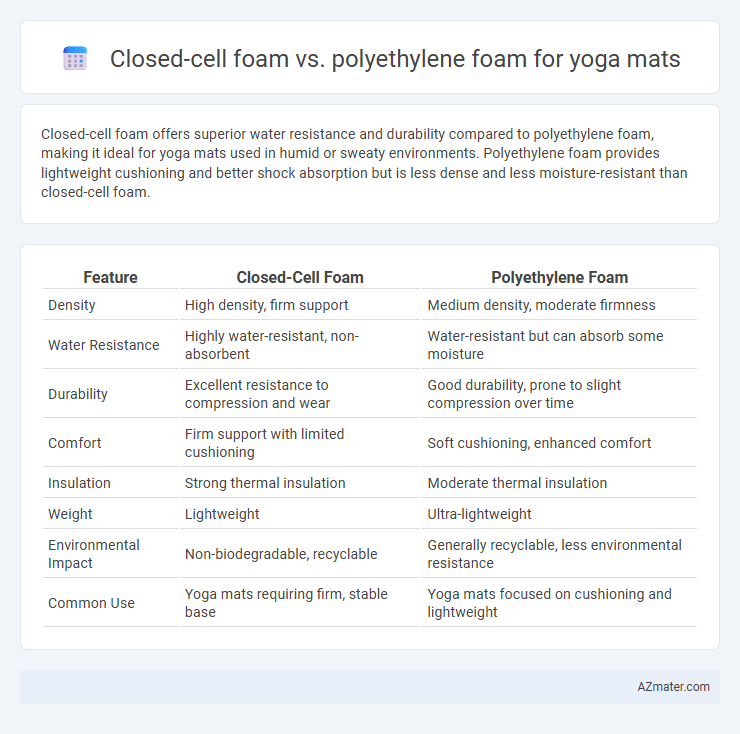 Closed-cell foam vs. polyethylene foam for yoga mats

Closed-cell foam offers superior water resistance and durability compared to polyethylene foam, making it ideal for yoga mats used in humid or sweaty environments. Polyethylene foam provides lightweight cushioning and better shock absorption but is less dense and less moisture-resistant than closed-cell foam.

| Feature | Closed-Cell Foam | Polyethylene Foam |
|---|---|---|
| Density | High density, firm support | Medium density, moderate firmness |
| Water Resistance | Highly water-resistant, non-absorbent | Water-resistant but can absorb some moisture |
| Durability | Excellent resistance to compression and wear | Good durability, prone to slight compression over time |
| Comfort | Firm support with limited cushioning | Soft cushioning, enhanced comfort |
| Insulation | Strong thermal insulation | Moderate thermal insulation |
| Weight | Lightweight | Ultra-lightweight |
| Environmental Impact | Non-biodegradable, recyclable | Generally recyclable, less environmental resistance |
| Common Use | Yoga mats requiring firm, stable base | Yoga mats focused on cushioning and lightweight |

AZmater.com