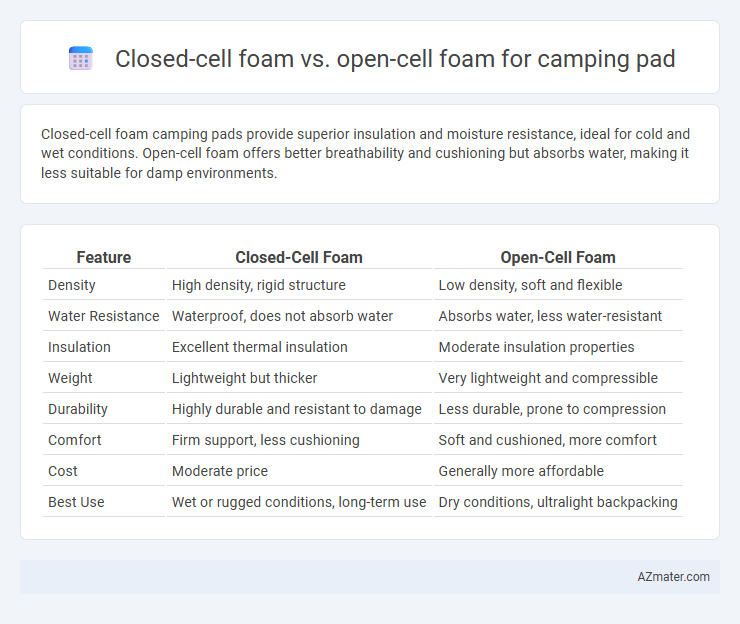 Closed-cell foam vs. open-cell foam for camping pad

Closed-cell foam camping pads provide superior insulation and moisture resistance, ideal for cold and wet conditions. Open-cell foam offers better breathability and cushioning but absorbs water, making it less suitable for damp environments.

| Feature | Closed-Cell Foam | Open-Cell Foam |
|---|---|---|
| Density | High density, rigid structure | Low density, soft and flexible |
| Water Resistance | Waterproof, does not absorb water | Absorbs water, less water-resistant |
| Insulation | Excellent thermal insulation | Moderate insulation properties |
| Weight | Lightweight but thicker | Very lightweight and compressible |
| Durability | Highly durable and resistant to damage | Less durable, prone to compression |
| Comfort | Firm support, less cushioning | Soft and cushioned, more comfort |
| Cost | Moderate price | Generally more affordable |
| Best Use | Wet or rugged conditions, long-term use | Dry conditions, ultralight backpacking |

AZmater.com