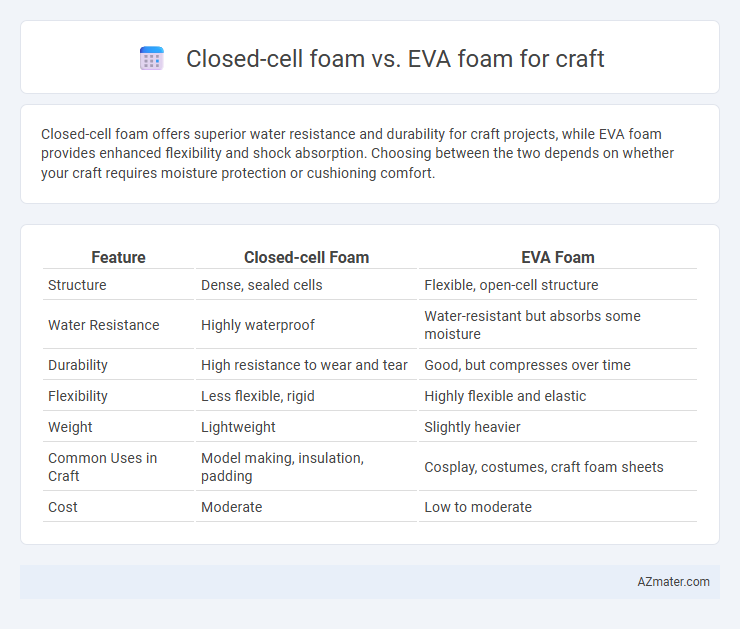 Closed-cell foam vs. EVA foam for craft

Closed-cell foam offers superior water resistance and durability for craft projects, while EVA foam provides enhanced flexibility and shock absorption. Choosing between the two depends on whether your craft requires moisture protection or cushioning comfort.

| Feature | Closed-cell Foam | EVA Foam |
|---|---|---|
| Structure | Dense, sealed cells | Flexible, open-cell structure |
| Water Resistance | Highly waterproof | Water-resistant but absorbs some moisture |
| Durability | High resistance to wear and tear | Good, but compresses over time |
| Flexibility | Less flexible, rigid | Highly flexible and elastic |
| Weight | Lightweight | Slightly heavier |
| Common Uses in Craft | Model making, insulation, padding | Cosplay, costumes, craft foam sheets |
| Cost | Moderate | Low to moderate |

AZmater.com