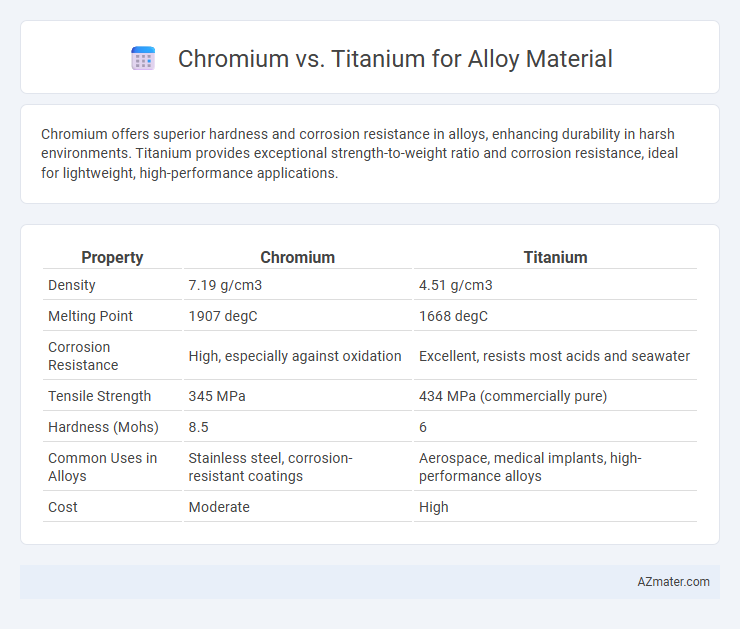 Chromium vs. Titanium for Alloy Material

Chromium offers superior hardness and corrosion resistance in alloys, enhancing durability in harsh environments. Titanium provides exceptional strength-to-weight ratio and corrosion resistance, ideal for lightweight, high-performance applications.

| Property | Chromium | Titanium |
|---|---|---|
| Density | 7.19 g/cm3 | 4.51 g/cm3 |
| Melting Point | 1907 degC | 1668 degC |
| Corrosion Resistance | High, especially against oxidation | Excellent, resists most acids and seawater |
| Tensile Strength | 345 MPa | 434 MPa (commercially pure) |
| Hardness (Mohs) | 8.5 | 6 |
| Common Uses in Alloys | Stainless steel, corrosion-resistant coatings | Aerospace, medical implants, high-performance alloys |
| Cost | Moderate | High |

AZmater.com