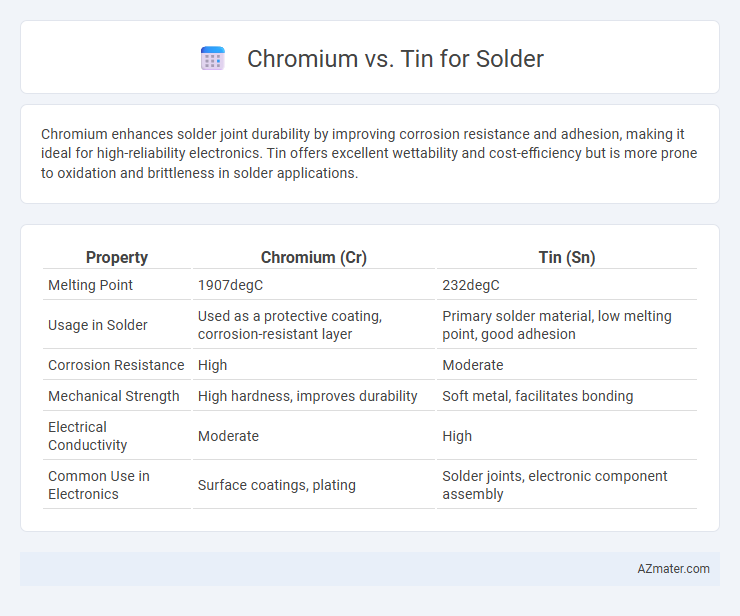 Chromium vs. Tin for Solder

Chromium enhances solder joint durability by improving corrosion resistance and adhesion, making it ideal for high-reliability electronics. Tin offers excellent wettability and cost-efficiency but is more prone to oxidation and brittleness in solder applications.

| Property | Chromium (Cr) | Tin (Sn) |
|---|---|---|
| Melting Point | 1907degC | 232degC |
| Usage in Solder | Used as a protective coating, corrosion-resistant layer | Primary solder material, low melting point, good adhesion |
| Corrosion Resistance | High | Moderate |
| Mechanical Strength | High hardness, improves durability | Soft metal, facilitates bonding |
| Electrical Conductivity | Moderate | High |
| Common Use in Electronics | Surface coatings, plating | Solder joints, electronic component assembly |

AZmater.com