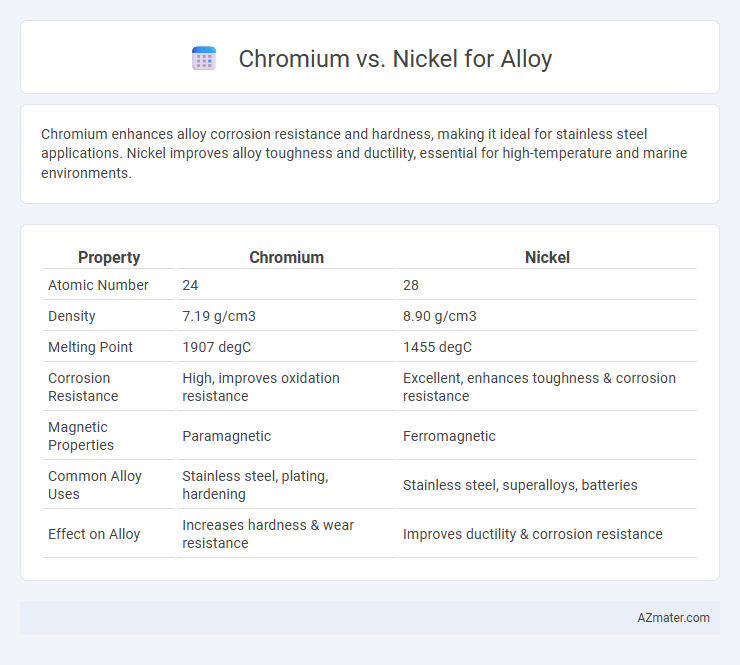 Chromium vs. Nickel for Alloy

Chromium enhances alloy corrosion resistance and hardness, making it ideal for stainless steel applications. Nickel improves alloy toughness and ductility, essential for high-temperature and marine environments.

| Property | Chromium | Nickel |
|---|---|---|
| Atomic Number | 24 | 28 |
| Density | 7.19 g/cm3 | 8.90 g/cm3 |
| Melting Point | 1907 degC | 1455 degC |
| Corrosion Resistance | High, improves oxidation resistance | Excellent, enhances toughness & corrosion resistance |
| Magnetic Properties | Paramagnetic | Ferromagnetic |
| Common Alloy Uses | Stainless steel, plating, hardening | Stainless steel, superalloys, batteries |
| Effect on Alloy | Increases hardness & wear resistance | Improves ductility & corrosion resistance |

AZmater.com