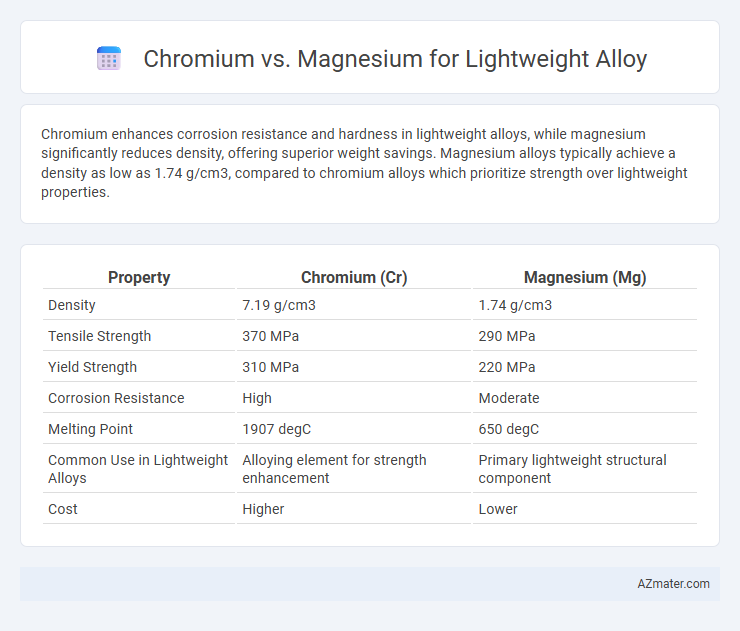 Chromium vs. Magnesium for Lightweight Alloy

Chromium enhances corrosion resistance and hardness in lightweight alloys, while magnesium significantly reduces density, offering superior weight savings. Magnesium alloys typically achieve a density as low as 1.74 g/cm3, compared to chromium alloys which prioritize strength over lightweight properties.

| Property | Chromium (Cr) | Magnesium (Mg) |
|---|---|---|
| Density | 7.19 g/cm3 | 1.74 g/cm3 |
| Tensile Strength | 370 MPa | 290 MPa |
| Yield Strength | 310 MPa | 220 MPa |
| Corrosion Resistance | High | Moderate |
| Melting Point | 1907 degC | 650 degC |
| Common Use in Lightweight Alloys | Alloying element for strength enhancement | Primary lightweight structural component |
| Cost | Higher | Lower |

AZmater.com