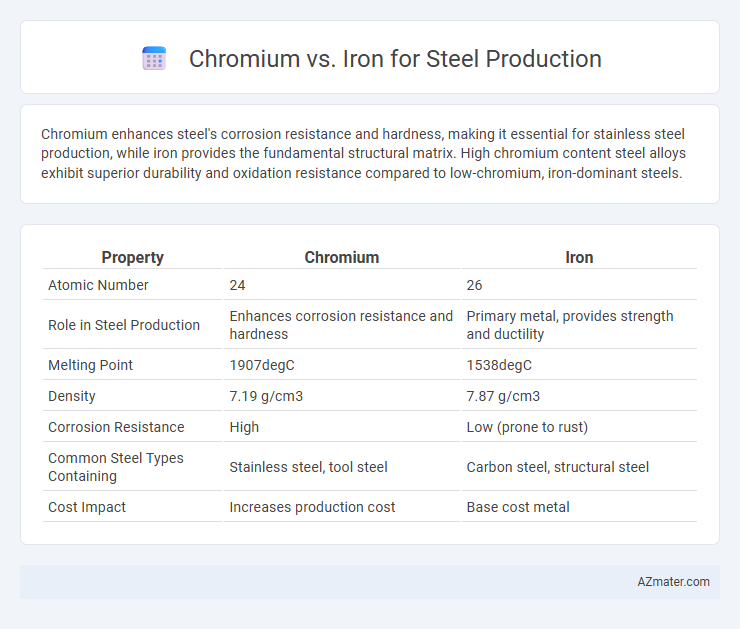 Chromium vs. Iron for Steel Production

Chromium enhances steel's corrosion resistance and hardness, making it essential for stainless steel production, while iron provides the fundamental structural matrix. High chromium content steel alloys exhibit superior durability and oxidation resistance compared to low-chromium, iron-dominant steels.

| Property | Chromium | Iron |
|---|---|---|
| Atomic Number | 24 | 26 |
| Role in Steel Production | Enhances corrosion resistance and hardness | Primary metal, provides strength and ductility |
| Melting Point | 1907degC | 1538degC |
| Density | 7.19 g/cm3 | 7.87 g/cm3 |
| Corrosion Resistance | High | Low (prone to rust) |
| Common Steel Types Containing | Stainless steel, tool steel | Carbon steel, structural steel |
| Cost Impact | Increases production cost | Base cost metal |

AZmater.com