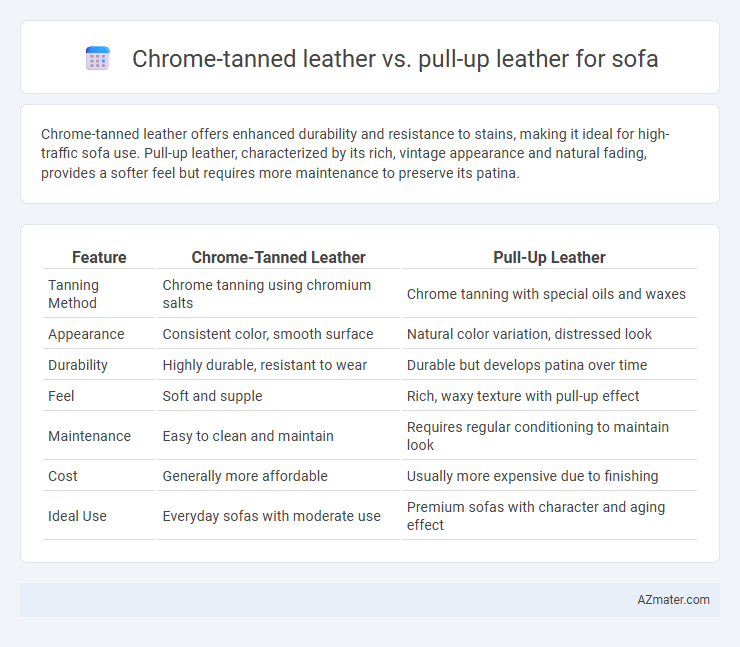 Chrome-tanned leather vs. pull-up leather for sofa

Chrome-tanned leather offers enhanced durability and resistance to stains, making it ideal for high-traffic sofa use. Pull-up leather, characterized by its rich, vintage appearance and natural fading, provides a softer feel but requires more maintenance to preserve its patina.

| Feature | Chrome-Tanned Leather | Pull-Up Leather |
|---|---|---|
| Tanning Method | Chrome tanning using chromium salts | Chrome tanning with special oils and waxes |
| Appearance | Consistent color, smooth surface | Natural color variation, distressed look |
| Durability | Highly durable, resistant to wear | Durable but develops patina over time |
| Feel | Soft and supple | Rich, waxy texture with pull-up effect |
| Maintenance | Easy to clean and maintain | Requires regular conditioning to maintain look |
| Cost | Generally more affordable | Usually more expensive due to finishing |
| Ideal Use | Everyday sofas with moderate use | Premium sofas with character and aging effect |

AZmater.com