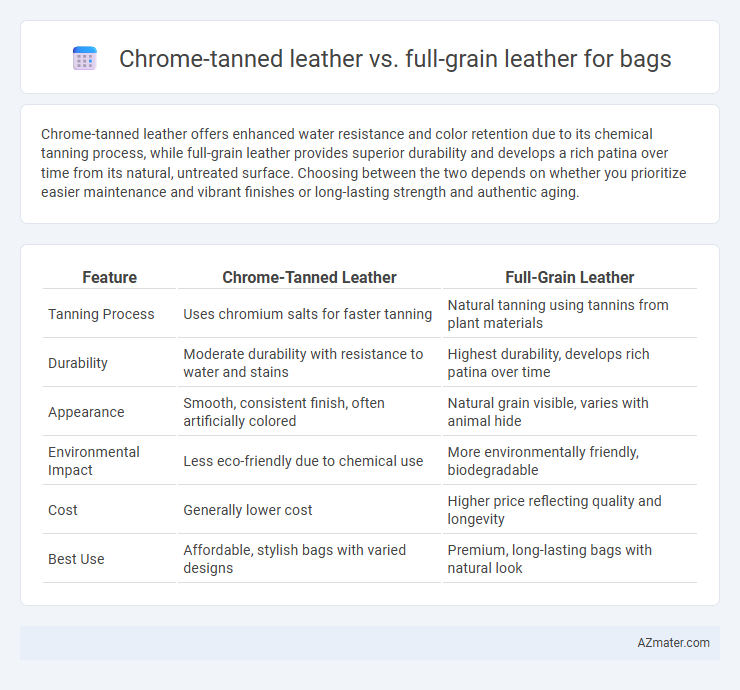 Chrome-tanned leather vs. full-grain leather for bags

Chrome-tanned leather offers enhanced water resistance and color retention due to its chemical tanning process, while full-grain leather provides superior durability and develops a rich patina over time from its natural, untreated surface. Choosing between the two depends on whether you prioritize easier maintenance and vibrant finishes or long-lasting strength and authentic aging.

| Feature | Chrome-Tanned Leather | Full-Grain Leather |
|---|---|---|
| Tanning Process | Uses chromium salts for faster tanning | Natural tanning using tannins from plant materials |
| Durability | Moderate durability with resistance to water and stains | Highest durability, develops rich patina over time |
| Appearance | Smooth, consistent finish, often artificially colored | Natural grain visible, varies with animal hide |
| Environmental Impact | Less eco-friendly due to chemical use | More environmentally friendly, biodegradable |
| Cost | Generally lower cost | Higher price reflecting quality and longevity |
| Best Use | Affordable, stylish bags with varied designs | Premium, long-lasting bags with natural look |

AZmater.com