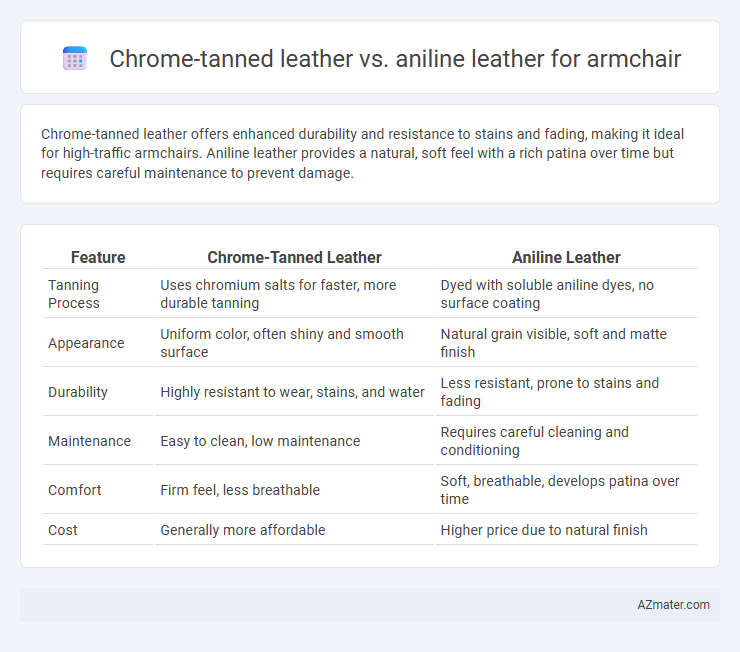 Chrome-tanned leather vs. aniline leather for armchair

Chrome-tanned leather offers enhanced durability and resistance to stains and fading, making it ideal for high-traffic armchairs. Aniline leather provides a natural, soft feel with a rich patina over time but requires careful maintenance to prevent damage.

| Feature | Chrome-Tanned Leather | Aniline Leather |
|---|---|---|
| Tanning Process | Uses chromium salts for faster, more durable tanning | Dyed with soluble aniline dyes, no surface coating |
| Appearance | Uniform color, often shiny and smooth surface | Natural grain visible, soft and matte finish |
| Durability | Highly resistant to wear, stains, and water | Less resistant, prone to stains and fading |
| Maintenance | Easy to clean, low maintenance | Requires careful cleaning and conditioning |
| Comfort | Firm feel, less breathable | Soft, breathable, develops patina over time |
| Cost | Generally more affordable | Higher price due to natural finish |

AZmater.com