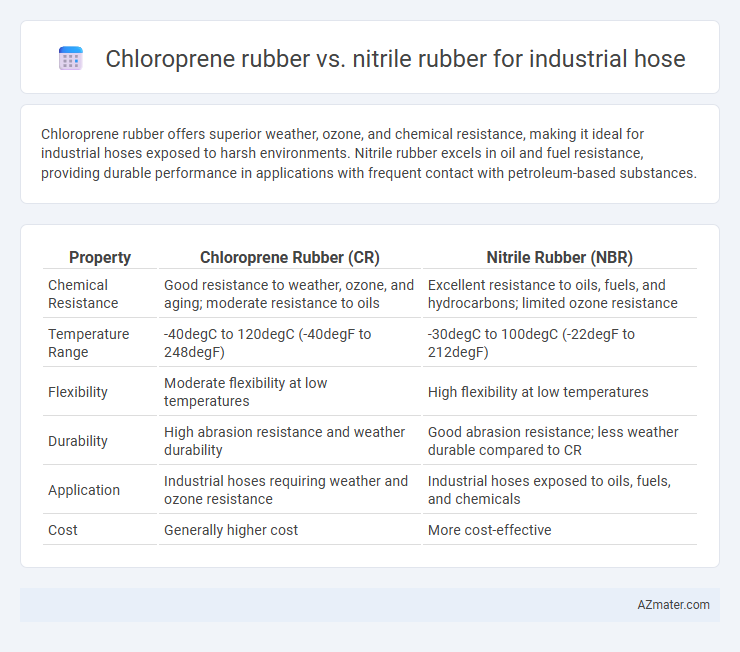 Chloroprene rubber vs. nitrile rubber for industrial hose

Chloroprene rubber offers superior weather, ozone, and chemical resistance, making it ideal for industrial hoses exposed to harsh environments. Nitrile rubber excels in oil and fuel resistance, providing durable performance in applications with frequent contact with petroleum-based substances.

| Property | Chloroprene Rubber (CR) | Nitrile Rubber (NBR) |
|---|---|---|
| Chemical Resistance | Good resistance to weather, ozone, and aging; moderate resistance to oils | Excellent resistance to oils, fuels, and hydrocarbons; limited ozone resistance |
| Temperature Range | -40degC to 120degC (-40degF to 248degF) | -30degC to 100degC (-22degF to 212degF) |
| Flexibility | Moderate flexibility at low temperatures | High flexibility at low temperatures |
| Durability | High abrasion resistance and weather durability | Good abrasion resistance; less weather durable compared to CR |
| Application | Industrial hoses requiring weather and ozone resistance | Industrial hoses exposed to oils, fuels, and chemicals |
| Cost | Generally higher cost | More cost-effective |

AZmater.com