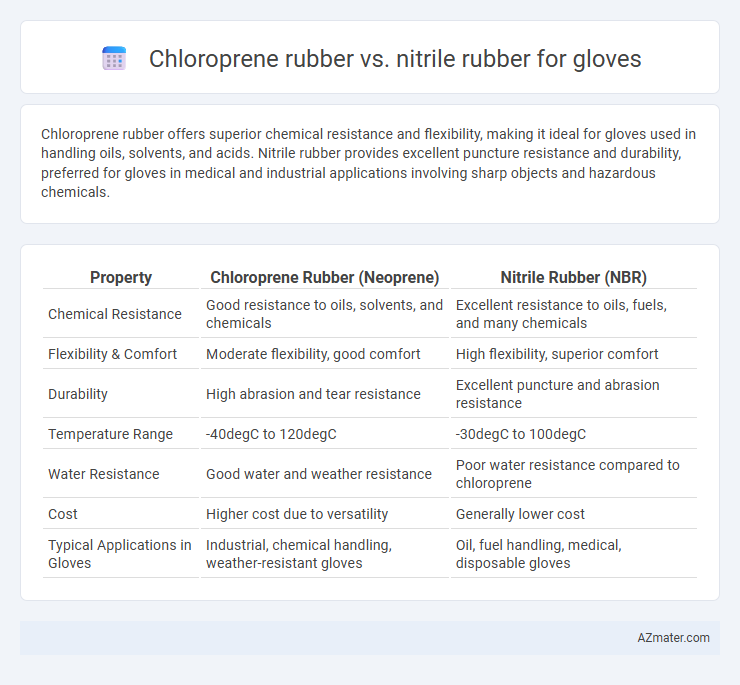 Chloroprene rubber vs. nitrile rubber for gloves

Chloroprene rubber offers superior chemical resistance and flexibility, making it ideal for gloves used in handling oils, solvents, and acids. Nitrile rubber provides excellent puncture resistance and durability, preferred for gloves in medical and industrial applications involving sharp objects and hazardous chemicals.

| Property | Chloroprene Rubber (Neoprene) | Nitrile Rubber (NBR) |
|---|---|---|
| Chemical Resistance | Good resistance to oils, solvents, and chemicals | Excellent resistance to oils, fuels, and many chemicals |
| Flexibility & Comfort | Moderate flexibility, good comfort | High flexibility, superior comfort |
| Durability | High abrasion and tear resistance | Excellent puncture and abrasion resistance |
| Temperature Range | -40degC to 120degC | -30degC to 100degC |
| Water Resistance | Good water and weather resistance | Poor water resistance compared to chloroprene |
| Cost | Higher cost due to versatility | Generally lower cost |
| Typical Applications in Gloves | Industrial, chemical handling, weather-resistant gloves | Oil, fuel handling, medical, disposable gloves |

AZmater.com