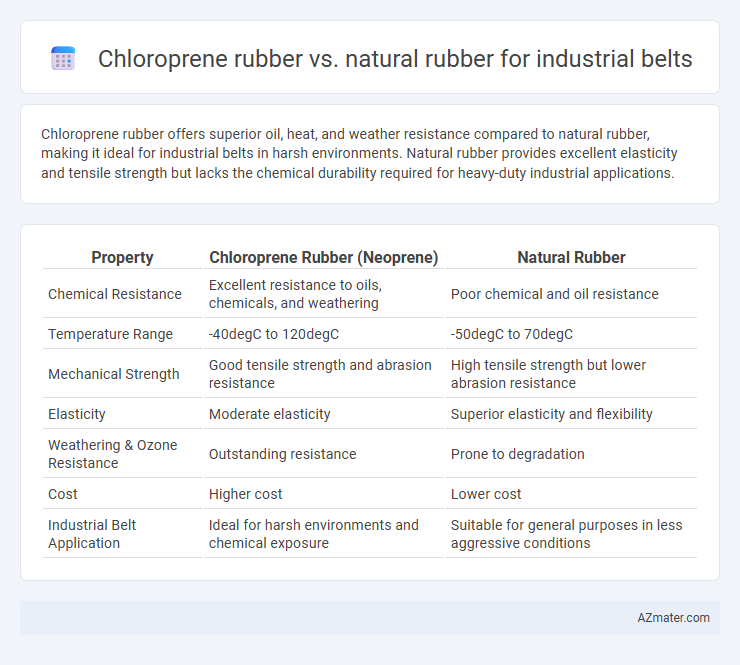 Chloroprene rubber vs. natural rubber for industrial belts

Chloroprene rubber offers superior oil, heat, and weather resistance compared to natural rubber, making it ideal for industrial belts in harsh environments. Natural rubber provides excellent elasticity and tensile strength but lacks the chemical durability required for heavy-duty industrial applications.

| Property | Chloroprene Rubber (Neoprene) | Natural Rubber |
|---|---|---|
| Chemical Resistance | Excellent resistance to oils, chemicals, and weathering | Poor chemical and oil resistance |
| Temperature Range | -40degC to 120degC | -50degC to 70degC |
| Mechanical Strength | Good tensile strength and abrasion resistance | High tensile strength but lower abrasion resistance |
| Elasticity | Moderate elasticity | Superior elasticity and flexibility |
| Weathering & Ozone Resistance | Outstanding resistance | Prone to degradation |
| Cost | Higher cost | Lower cost |
| Industrial Belt Application | Ideal for harsh environments and chemical exposure | Suitable for general purposes in less aggressive conditions |

AZmater.com