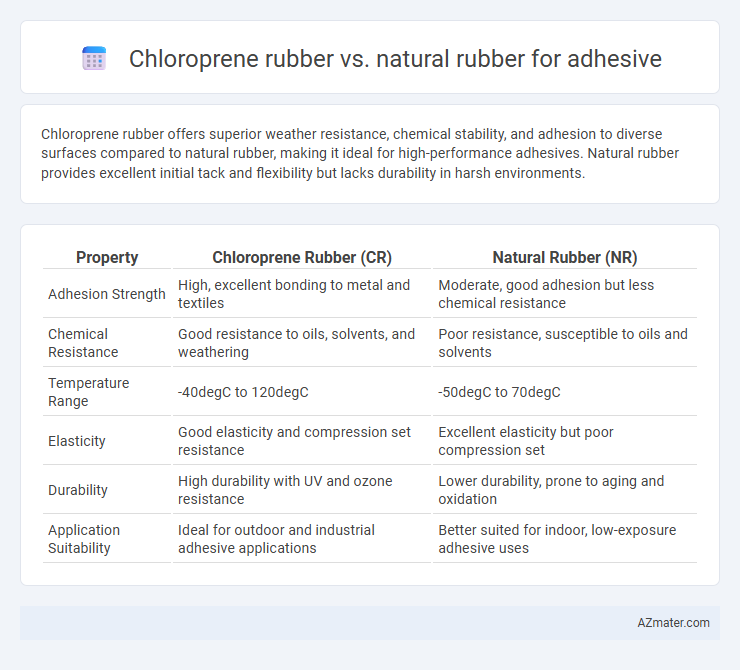 Chloroprene rubber vs. natural rubber for adhesive

Chloroprene rubber offers superior weather resistance, chemical stability, and adhesion to diverse surfaces compared to natural rubber, making it ideal for high-performance adhesives. Natural rubber provides excellent initial tack and flexibility but lacks durability in harsh environments.

| Property | Chloroprene Rubber (CR) | Natural Rubber (NR) |
|---|---|---|
| Adhesion Strength | High, excellent bonding to metal and textiles | Moderate, good adhesion but less chemical resistance |
| Chemical Resistance | Good resistance to oils, solvents, and weathering | Poor resistance, susceptible to oils and solvents |
| Temperature Range | -40degC to 120degC | -50degC to 70degC |
| Elasticity | Good elasticity and compression set resistance | Excellent elasticity but poor compression set |
| Durability | High durability with UV and ozone resistance | Lower durability, prone to aging and oxidation |
| Application Suitability | Ideal for outdoor and industrial adhesive applications | Better suited for indoor, low-exposure adhesive uses |

AZmater.com