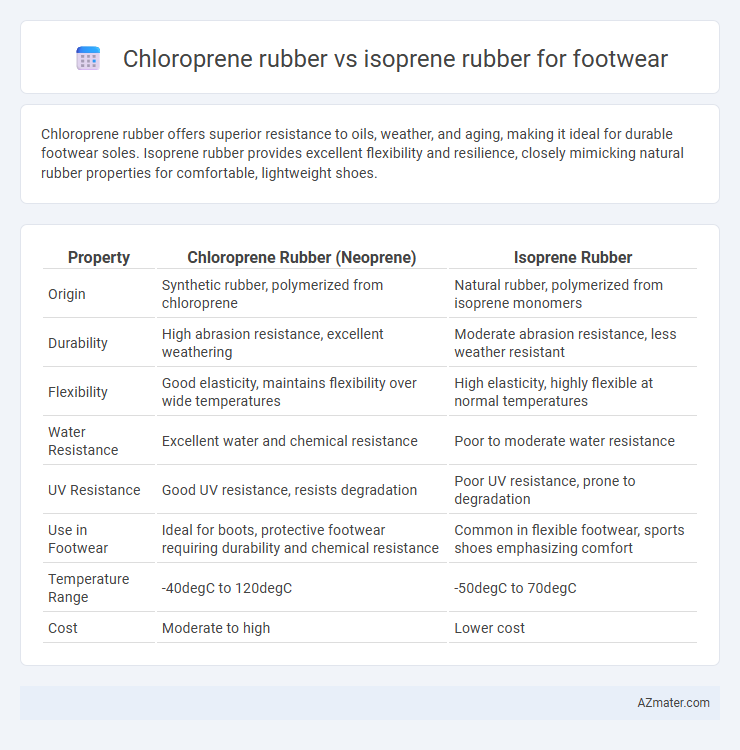 Chloroprene rubber vs isoprene rubber for footwear

Chloroprene rubber offers superior resistance to oils, weather, and aging, making it ideal for durable footwear soles. Isoprene rubber provides excellent flexibility and resilience, closely mimicking natural rubber properties for comfortable, lightweight shoes.

| Property | Chloroprene Rubber (Neoprene) | Isoprene Rubber |
|---|---|---|
| Origin | Synthetic rubber, polymerized from chloroprene | Natural rubber, polymerized from isoprene monomers |
| Durability | High abrasion resistance, excellent weathering | Moderate abrasion resistance, less weather resistant |
| Flexibility | Good elasticity, maintains flexibility over wide temperatures | High elasticity, highly flexible at normal temperatures |
| Water Resistance | Excellent water and chemical resistance | Poor to moderate water resistance |
| UV Resistance | Good UV resistance, resists degradation | Poor UV resistance, prone to degradation |
| Use in Footwear | Ideal for boots, protective footwear requiring durability and chemical resistance | Common in flexible footwear, sports shoes emphasizing comfort |
| Temperature Range | -40degC to 120degC | -50degC to 70degC |
| Cost | Moderate to high | Lower cost |

AZmater.com