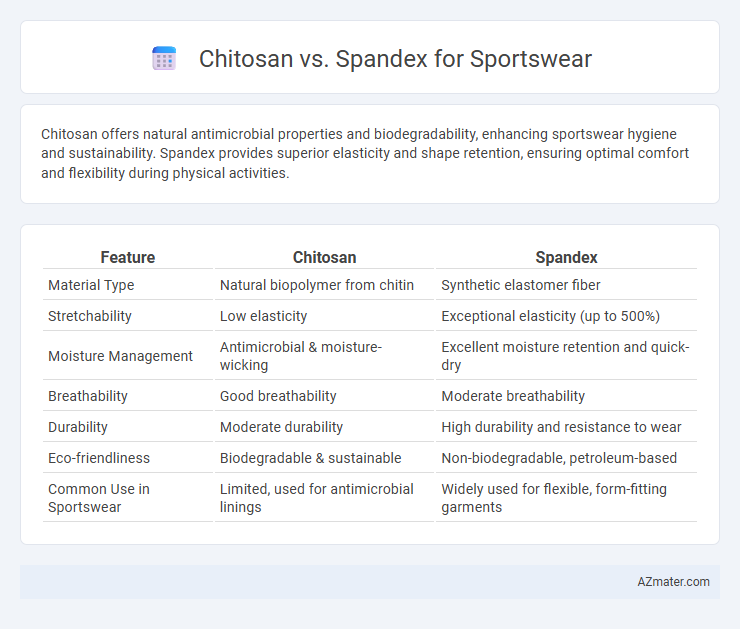 Chitosan vs. Spandex for Sportswear

Chitosan offers natural antimicrobial properties and biodegradability, enhancing sportswear hygiene and sustainability. Spandex provides superior elasticity and shape retention, ensuring optimal comfort and flexibility during physical activities.

| Feature | Chitosan | Spandex |
|---|---|---|
| Material Type | Natural biopolymer from chitin | Synthetic elastomer fiber |
| Stretchability | Low elasticity | Exceptional elasticity (up to 500%) |
| Moisture Management | Antimicrobial & moisture-wicking | Excellent moisture retention and quick-dry |
| Breathability | Good breathability | Moderate breathability |
| Durability | Moderate durability | High durability and resistance to wear |
| Eco-friendliness | Biodegradable & sustainable | Non-biodegradable, petroleum-based |
| Common Use in Sportswear | Limited, used for antimicrobial linings | Widely used for flexible, form-fitting garments |

AZmater.com