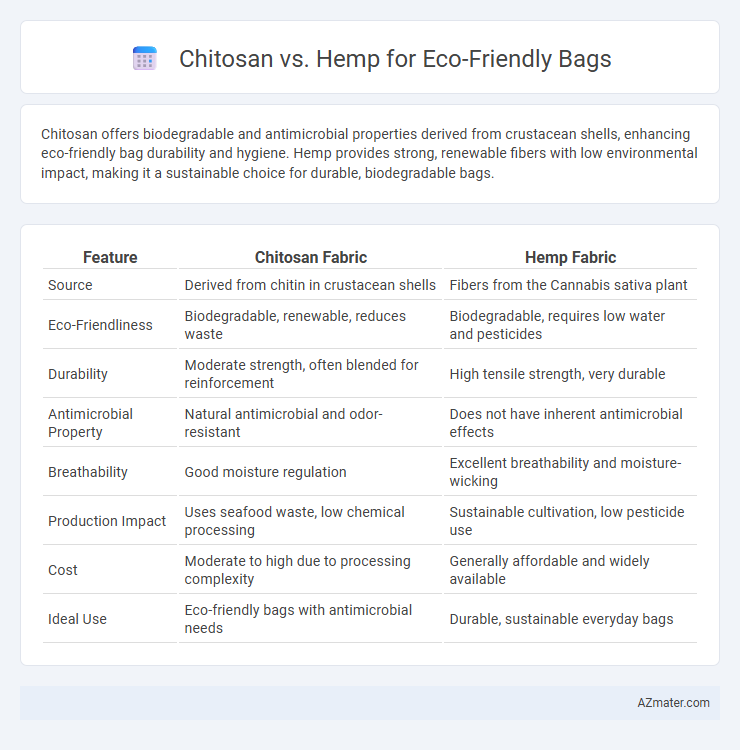 Chitosan vs. Hemp for Eco-Friendly Bags

Chitosan offers biodegradable and antimicrobial properties derived from crustacean shells, enhancing eco-friendly bag durability and hygiene. Hemp provides strong, renewable fibers with low environmental impact, making it a sustainable choice for durable, biodegradable bags.

| Feature | Chitosan Fabric | Hemp Fabric |
|---|---|---|
| Source | Derived from chitin in crustacean shells | Fibers from the Cannabis sativa plant |
| Eco-Friendliness | Biodegradable, renewable, reduces waste | Biodegradable, requires low water and pesticides |
| Durability | Moderate strength, often blended for reinforcement | High tensile strength, very durable |
| Antimicrobial Property | Natural antimicrobial and odor-resistant | Does not have inherent antimicrobial effects |
| Breathability | Good moisture regulation | Excellent breathability and moisture-wicking |
| Production Impact | Uses seafood waste, low chemical processing | Sustainable cultivation, low pesticide use |
| Cost | Moderate to high due to processing complexity | Generally affordable and widely available |
| Ideal Use | Eco-friendly bags with antimicrobial needs | Durable, sustainable everyday bags |

AZmater.com