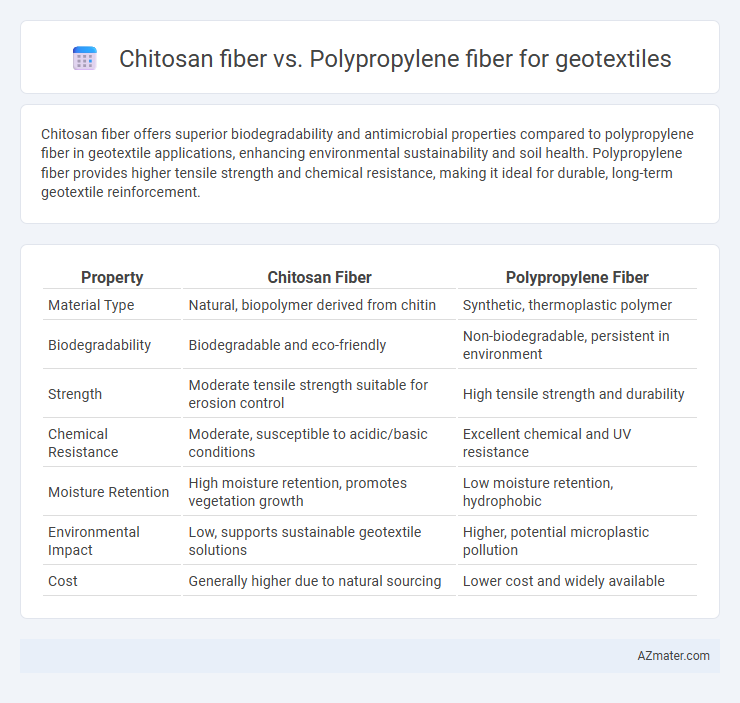 Chitosan fiber vs. Polypropylene fiber for geotextiles

Chitosan fiber offers superior biodegradability and antimicrobial properties compared to polypropylene fiber in geotextile applications, enhancing environmental sustainability and soil health. Polypropylene fiber provides higher tensile strength and chemical resistance, making it ideal for durable, long-term geotextile reinforcement.

| Property | Chitosan Fiber | Polypropylene Fiber |
|---|---|---|
| Material Type | Natural, biopolymer derived from chitin | Synthetic, thermoplastic polymer |
| Biodegradability | Biodegradable and eco-friendly | Non-biodegradable, persistent in environment |
| Strength | Moderate tensile strength suitable for erosion control | High tensile strength and durability |
| Chemical Resistance | Moderate, susceptible to acidic/basic conditions | Excellent chemical and UV resistance |
| Moisture Retention | High moisture retention, promotes vegetation growth | Low moisture retention, hydrophobic |
| Environmental Impact | Low, supports sustainable geotextile solutions | Higher, potential microplastic pollution |
| Cost | Generally higher due to natural sourcing | Lower cost and widely available |

AZmater.com