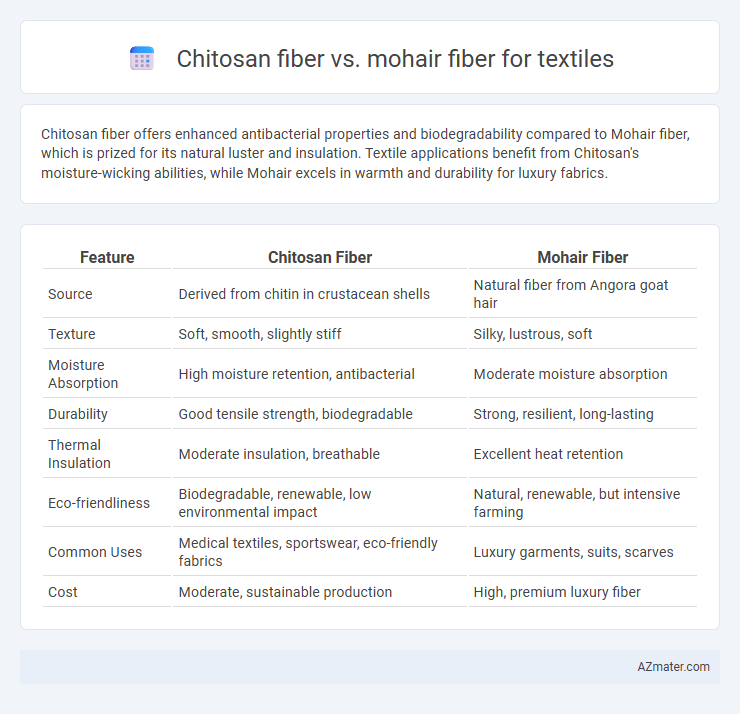 Chitosan fiber vs. mohair fiber for textiles

Chitosan fiber offers enhanced antibacterial properties and biodegradability compared to Mohair fiber, which is prized for its natural luster and insulation. Textile applications benefit from Chitosan's moisture-wicking abilities, while Mohair excels in warmth and durability for luxury fabrics.

| Feature | Chitosan Fiber | Mohair Fiber |
|---|---|---|
| Source | Derived from chitin in crustacean shells | Natural fiber from Angora goat hair |
| Texture | Soft, smooth, slightly stiff | Silky, lustrous, soft |
| Moisture Absorption | High moisture retention, antibacterial | Moderate moisture absorption |
| Durability | Good tensile strength, biodegradable | Strong, resilient, long-lasting |
| Thermal Insulation | Moderate insulation, breathable | Excellent heat retention |
| Eco-friendliness | Biodegradable, renewable, low environmental impact | Natural, renewable, but intensive farming |
| Common Uses | Medical textiles, sportswear, eco-friendly fabrics | Luxury garments, suits, scarves |
| Cost | Moderate, sustainable production | High, premium luxury fiber |

AZmater.com