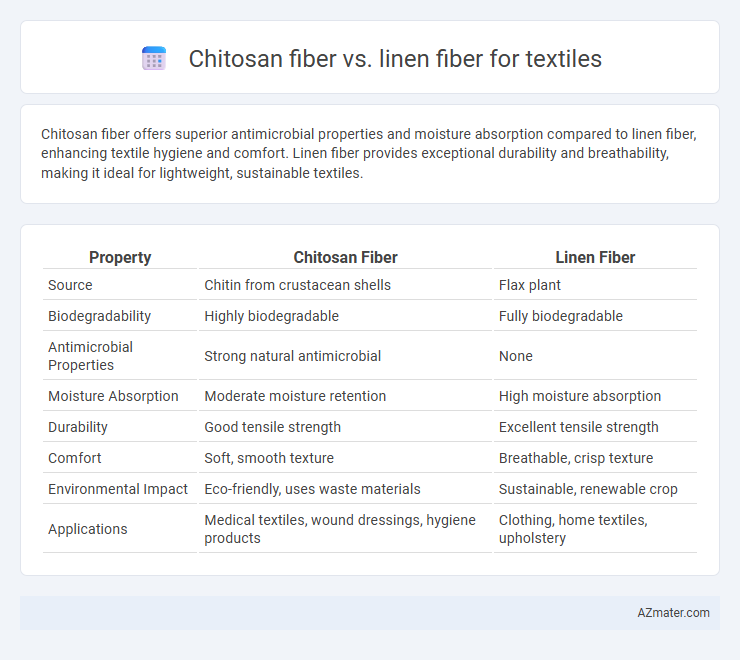 Chitosan fiber vs. linen fiber for textiles

Chitosan fiber offers superior antimicrobial properties and moisture absorption compared to linen fiber, enhancing textile hygiene and comfort. Linen fiber provides exceptional durability and breathability, making it ideal for lightweight, sustainable textiles.

| Property | Chitosan Fiber | Linen Fiber |
|---|---|---|
| Source | Chitin from crustacean shells | Flax plant |
| Biodegradability | Highly biodegradable | Fully biodegradable |
| Antimicrobial Properties | Strong natural antimicrobial | None |
| Moisture Absorption | Moderate moisture retention | High moisture absorption |
| Durability | Good tensile strength | Excellent tensile strength |
| Comfort | Soft, smooth texture | Breathable, crisp texture |
| Environmental Impact | Eco-friendly, uses waste materials | Sustainable, renewable crop |
| Applications | Medical textiles, wound dressings, hygiene products | Clothing, home textiles, upholstery |

AZmater.com