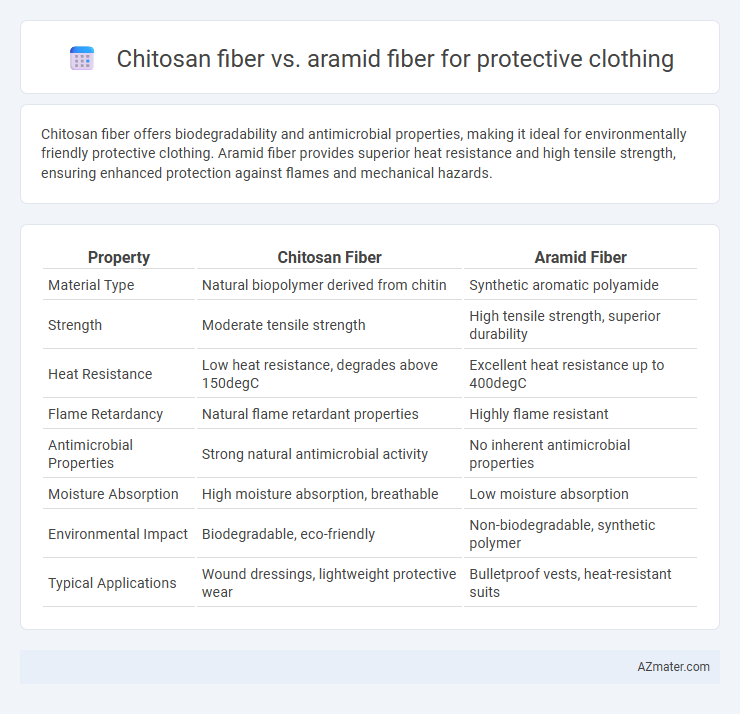 Chitosan fiber vs. aramid fiber for protective clothing

Chitosan fiber offers biodegradability and antimicrobial properties, making it ideal for environmentally friendly protective clothing. Aramid fiber provides superior heat resistance and high tensile strength, ensuring enhanced protection against flames and mechanical hazards.

| Property | Chitosan Fiber | Aramid Fiber |
|---|---|---|
| Material Type | Natural biopolymer derived from chitin | Synthetic aromatic polyamide |
| Strength | Moderate tensile strength | High tensile strength, superior durability |
| Heat Resistance | Low heat resistance, degrades above 150degC | Excellent heat resistance up to 400degC |
| Flame Retardancy | Natural flame retardant properties | Highly flame resistant |
| Antimicrobial Properties | Strong natural antimicrobial activity | No inherent antimicrobial properties |
| Moisture Absorption | High moisture absorption, breathable | Low moisture absorption |
| Environmental Impact | Biodegradable, eco-friendly | Non-biodegradable, synthetic polymer |
| Typical Applications | Wound dressings, lightweight protective wear | Bulletproof vests, heat-resistant suits |

AZmater.com