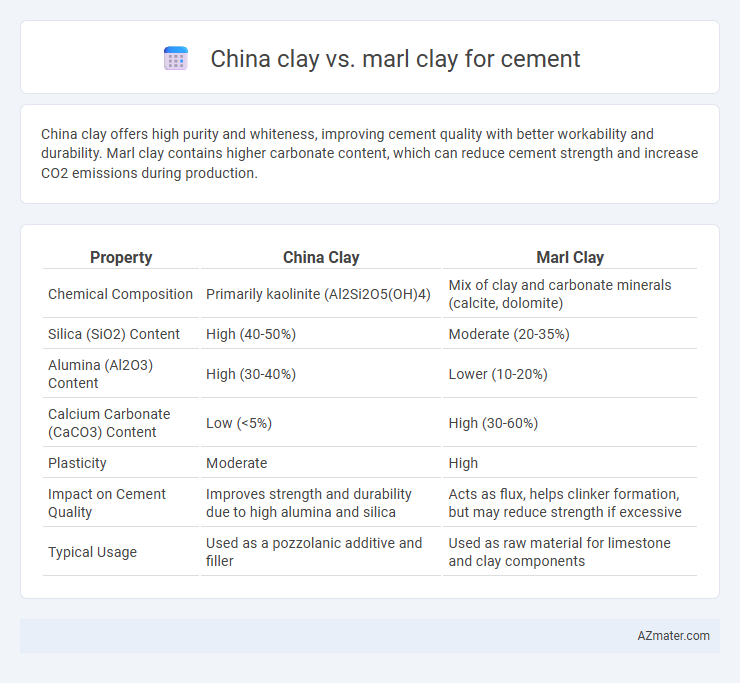 China clay vs. marl clay for cement

China clay offers high purity and whiteness, improving cement quality with better workability and durability. Marl clay contains higher carbonate content, which can reduce cement strength and increase CO2 emissions during production.

| Property | China Clay | Marl Clay |
|---|---|---|
| Chemical Composition | Primarily kaolinite (Al2Si2O5(OH)4) | Mix of clay and carbonate minerals (calcite, dolomite) |
| Silica (SiO2) Content | High (40-50%) | Moderate (20-35%) |
| Alumina (Al2O3) Content | High (30-40%) | Lower (10-20%) |
| Calcium Carbonate (CaCO3) Content | Low (<5%) | High (30-60%) |
| Plasticity | Moderate | High |
| Impact on Cement Quality | Improves strength and durability due to high alumina and silica | Acts as flux, helps clinker formation, but may reduce strength if excessive |
| Typical Usage | Used as a pozzolanic additive and filler | Used as raw material for limestone and clay components |

AZmater.com