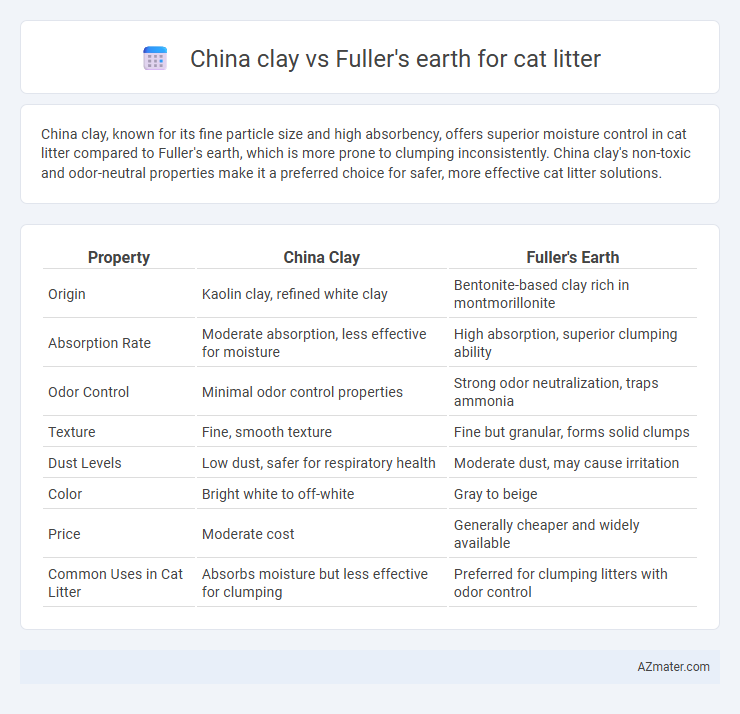 China clay vs Fuller's earth for cat litter

China clay, known for its fine particle size and high absorbency, offers superior moisture control in cat litter compared to Fuller's earth, which is more prone to clumping inconsistently. China clay's non-toxic and odor-neutral properties make it a preferred choice for safer, more effective cat litter solutions.

| Property | China Clay | Fuller's Earth |
|---|---|---|
| Origin | Kaolin clay, refined white clay | Bentonite-based clay rich in montmorillonite |
| Absorption Rate | Moderate absorption, less effective for moisture | High absorption, superior clumping ability |
| Odor Control | Minimal odor control properties | Strong odor neutralization, traps ammonia |
| Texture | Fine, smooth texture | Fine but granular, forms solid clumps |
| Dust Levels | Low dust, safer for respiratory health | Moderate dust, may cause irritation |
| Color | Bright white to off-white | Gray to beige |
| Price | Moderate cost | Generally cheaper and widely available |
| Common Uses in Cat Litter | Absorbs moisture but less effective for clumping | Preferred for clumping litters with odor control |

AZmater.com