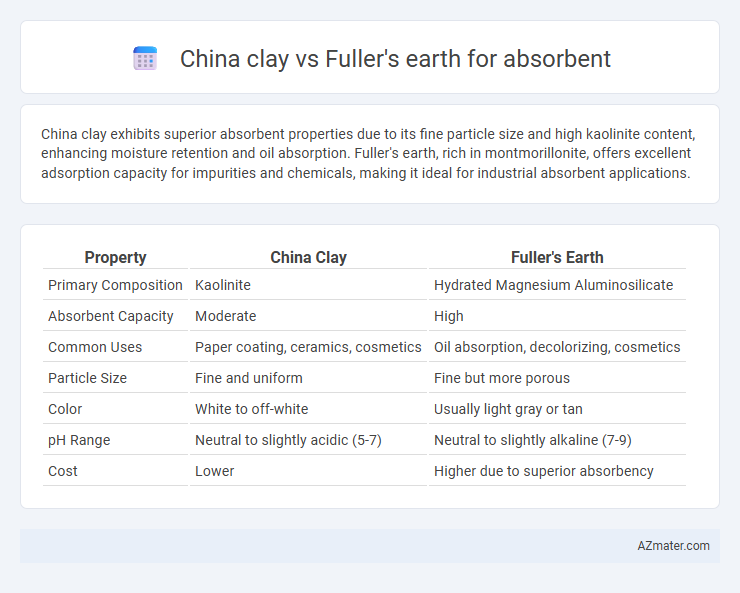 China clay vs Fuller's earth for absorbent

China clay exhibits superior absorbent properties due to its fine particle size and high kaolinite content, enhancing moisture retention and oil absorption. Fuller's earth, rich in montmorillonite, offers excellent adsorption capacity for impurities and chemicals, making it ideal for industrial absorbent applications.

| Property | China Clay | Fuller's Earth |
|---|---|---|
| Primary Composition | Kaolinite | Hydrated Magnesium Aluminosilicate |
| Absorbent Capacity | Moderate | High |
| Common Uses | Paper coating, ceramics, cosmetics | Oil absorption, decolorizing, cosmetics |
| Particle Size | Fine and uniform | Fine but more porous |
| Color | White to off-white | Usually light gray or tan |
| pH Range | Neutral to slightly acidic (5-7) | Neutral to slightly alkaline (7-9) |
| Cost | Lower | Higher due to superior absorbency |

AZmater.com