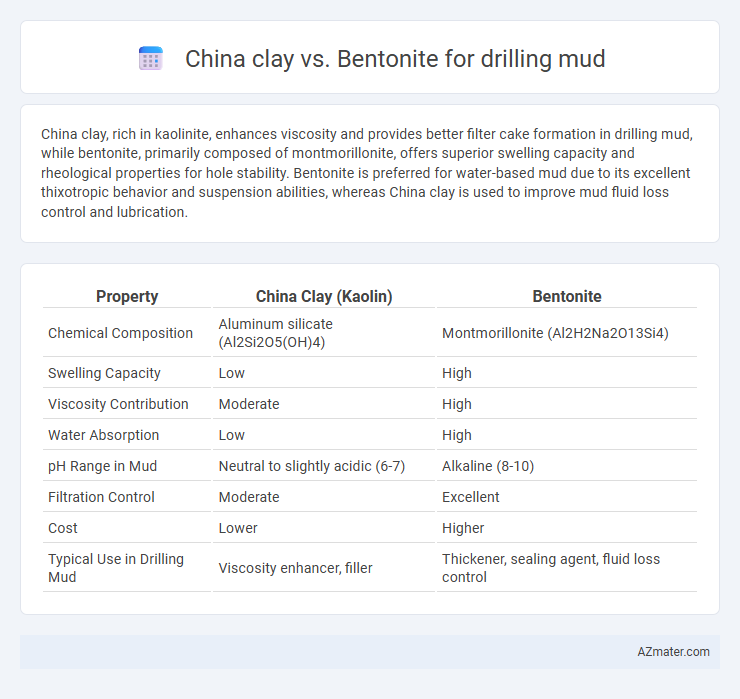 China clay vs. Bentonite for drilling mud

China clay, rich in kaolinite, enhances viscosity and provides better filter cake formation in drilling mud, while bentonite, primarily composed of montmorillonite, offers superior swelling capacity and rheological properties for hole stability. Bentonite is preferred for water-based mud due to its excellent thixotropic behavior and suspension abilities, whereas China clay is used to improve mud fluid loss control and lubrication.

| Property | China Clay (Kaolin) | Bentonite |
|---|---|---|
| Chemical Composition | Aluminum silicate (Al2Si2O5(OH)4) | Montmorillonite (Al2H2Na2O13Si4) |
| Swelling Capacity | Low | High |
| Viscosity Contribution | Moderate | High |
| Water Absorption | Low | High |
| pH Range in Mud | Neutral to slightly acidic (6-7) | Alkaline (8-10) |
| Filtration Control | Moderate | Excellent |
| Cost | Lower | Higher |
| Typical Use in Drilling Mud | Viscosity enhancer, filler | Thickener, sealing agent, fluid loss control |

AZmater.com