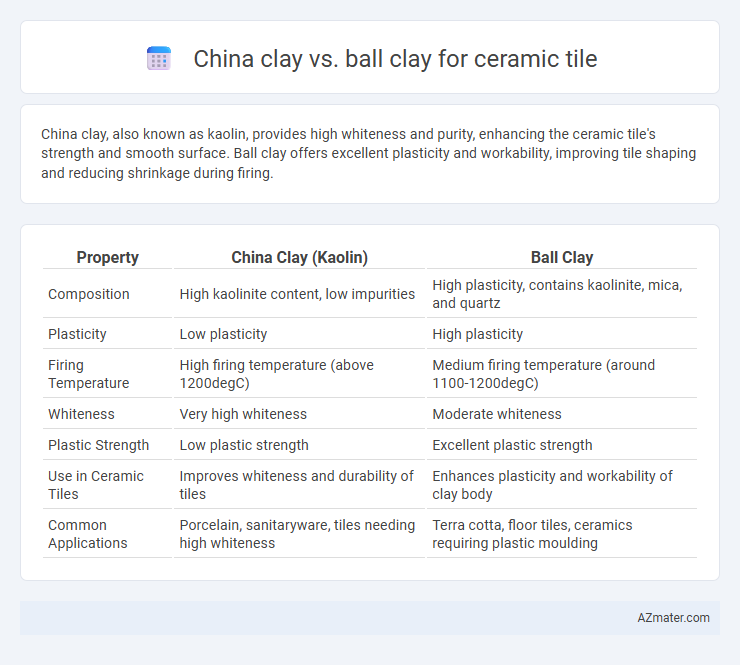 China clay vs. ball clay for ceramic tile

China clay, also known as kaolin, provides high whiteness and purity, enhancing the ceramic tile's strength and smooth surface. Ball clay offers excellent plasticity and workability, improving tile shaping and reducing shrinkage during firing.

| Property | China Clay (Kaolin) | Ball Clay |
|---|---|---|
| Composition | High kaolinite content, low impurities | High plasticity, contains kaolinite, mica, and quartz |
| Plasticity | Low plasticity | High plasticity |
| Firing Temperature | High firing temperature (above 1200degC) | Medium firing temperature (around 1100-1200degC) |
| Whiteness | Very high whiteness | Moderate whiteness |
| Plastic Strength | Low plastic strength | Excellent plastic strength |
| Use in Ceramic Tiles | Improves whiteness and durability of tiles | Enhances plasticity and workability of clay body |
| Common Applications | Porcelain, sanitaryware, tiles needing high whiteness | Terra cotta, floor tiles, ceramics requiring plastic moulding |

AZmater.com