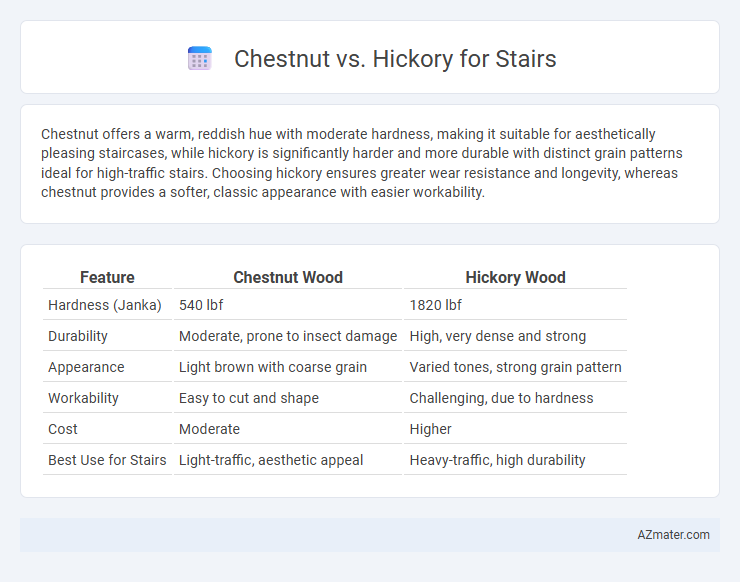 Chestnut vs. Hickory for Stairs

Chestnut offers a warm, reddish hue with moderate hardness, making it suitable for aesthetically pleasing staircases, while hickory is significantly harder and more durable with distinct grain patterns ideal for high-traffic stairs. Choosing hickory ensures greater wear resistance and longevity, whereas chestnut provides a softer, classic appearance with easier workability.

| Feature | Chestnut Wood | Hickory Wood |
|---|---|---|
| Hardness (Janka) | 540 lbf | 1820 lbf |
| Durability | Moderate, prone to insect damage | High, very dense and strong |
| Appearance | Light brown with coarse grain | Varied tones, strong grain pattern |
| Workability | Easy to cut and shape | Challenging, due to hardness |
| Cost | Moderate | Higher |
| Best Use for Stairs | Light-traffic, aesthetic appeal | Heavy-traffic, high durability |

AZmater.com