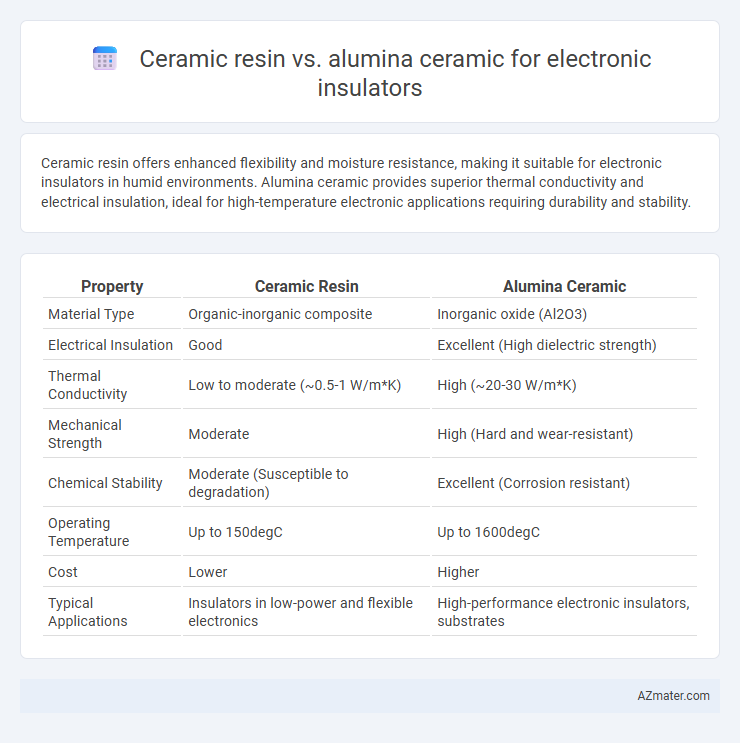 Ceramic resin vs. alumina ceramic for electronic insulators

Ceramic resin offers enhanced flexibility and moisture resistance, making it suitable for electronic insulators in humid environments. Alumina ceramic provides superior thermal conductivity and electrical insulation, ideal for high-temperature electronic applications requiring durability and stability.

| Property | Ceramic Resin | Alumina Ceramic |
|---|---|---|
| Material Type | Organic-inorganic composite | Inorganic oxide (Al2O3) |
| Electrical Insulation | Good | Excellent (High dielectric strength) |
| Thermal Conductivity | Low to moderate (~0.5-1 W/m*K) | High (~20-30 W/m*K) |
| Mechanical Strength | Moderate | High (Hard and wear-resistant) |
| Chemical Stability | Moderate (Susceptible to degradation) | Excellent (Corrosion resistant) |
| Operating Temperature | Up to 150degC | Up to 1600degC |
| Cost | Lower | Higher |
| Typical Applications | Insulators in low-power and flexible electronics | High-performance electronic insulators, substrates |

AZmater.com