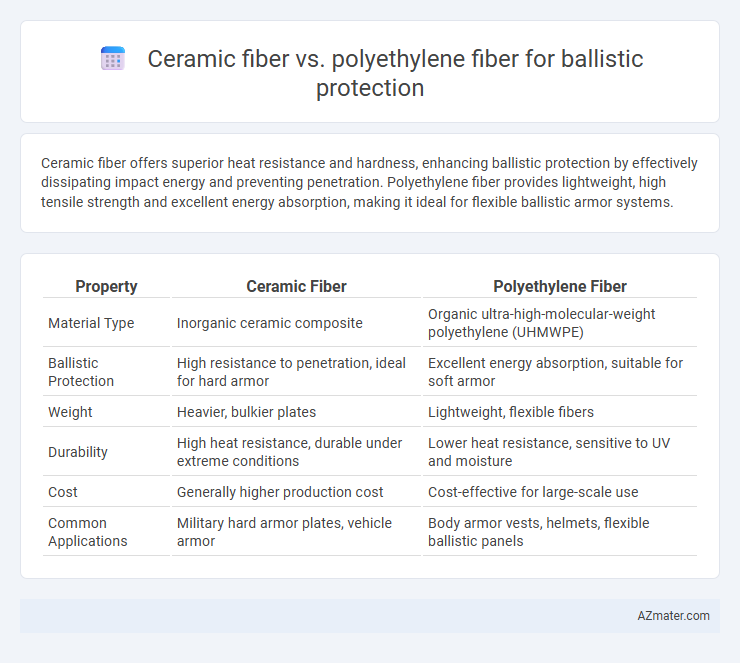 Ceramic fiber vs. polyethylene fiber for ballistic protection

Ceramic fiber offers superior heat resistance and hardness, enhancing ballistic protection by effectively dissipating impact energy and preventing penetration. Polyethylene fiber provides lightweight, high tensile strength and excellent energy absorption, making it ideal for flexible ballistic armor systems.

| Property | Ceramic Fiber | Polyethylene Fiber |
|---|---|---|
| Material Type | Inorganic ceramic composite | Organic ultra-high-molecular-weight polyethylene (UHMWPE) |
| Ballistic Protection | High resistance to penetration, ideal for hard armor | Excellent energy absorption, suitable for soft armor |
| Weight | Heavier, bulkier plates | Lightweight, flexible fibers |
| Durability | High heat resistance, durable under extreme conditions | Lower heat resistance, sensitive to UV and moisture |
| Cost | Generally higher production cost | Cost-effective for large-scale use |
| Common Applications | Military hard armor plates, vehicle armor | Body armor vests, helmets, flexible ballistic panels |

AZmater.com