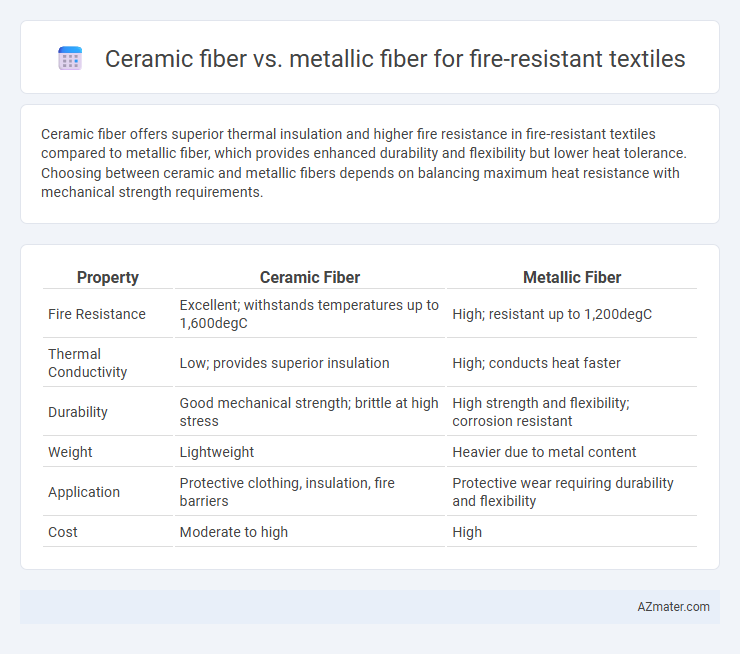 Ceramic fiber vs. metallic fiber for fire-resistant textiles

Ceramic fiber offers superior thermal insulation and higher fire resistance in fire-resistant textiles compared to metallic fiber, which provides enhanced durability and flexibility but lower heat tolerance. Choosing between ceramic and metallic fibers depends on balancing maximum heat resistance with mechanical strength requirements.

| Property | Ceramic Fiber | Metallic Fiber |
|---|---|---|
| Fire Resistance | Excellent; withstands temperatures up to 1,600degC | High; resistant up to 1,200degC |
| Thermal Conductivity | Low; provides superior insulation | High; conducts heat faster |
| Durability | Good mechanical strength; brittle at high stress | High strength and flexibility; corrosion resistant |
| Weight | Lightweight | Heavier due to metal content |
| Application | Protective clothing, insulation, fire barriers | Protective wear requiring durability and flexibility |
| Cost | Moderate to high | High |

AZmater.com