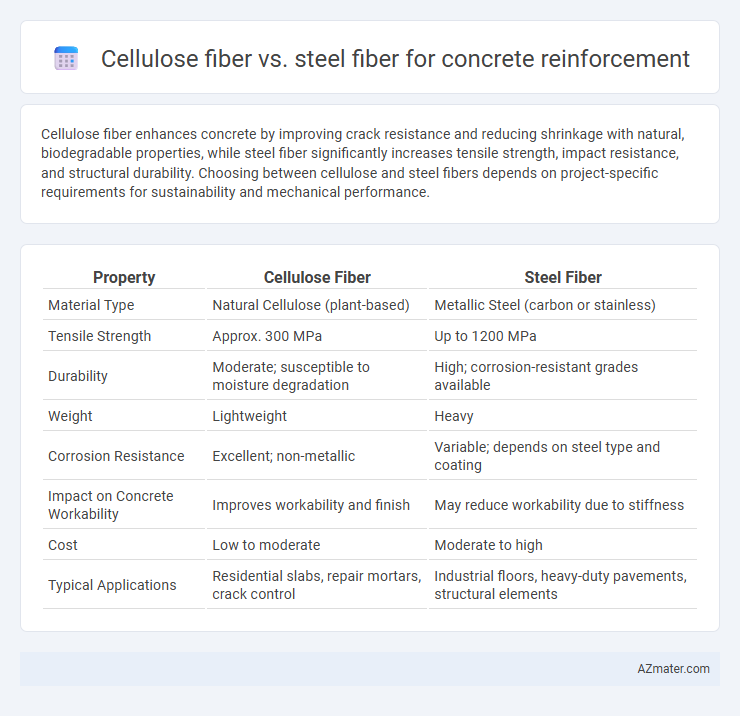 Cellulose fiber vs. steel fiber for concrete reinforcement

Cellulose fiber enhances concrete by improving crack resistance and reducing shrinkage with natural, biodegradable properties, while steel fiber significantly increases tensile strength, impact resistance, and structural durability. Choosing between cellulose and steel fibers depends on project-specific requirements for sustainability and mechanical performance.

| Property | Cellulose Fiber | Steel Fiber |
|---|---|---|
| Material Type | Natural Cellulose (plant-based) | Metallic Steel (carbon or stainless) |
| Tensile Strength | Approx. 300 MPa | Up to 1200 MPa |
| Durability | Moderate; susceptible to moisture degradation | High; corrosion-resistant grades available |
| Weight | Lightweight | Heavy |
| Corrosion Resistance | Excellent; non-metallic | Variable; depends on steel type and coating |
| Impact on Concrete Workability | Improves workability and finish | May reduce workability due to stiffness |
| Cost | Low to moderate | Moderate to high |
| Typical Applications | Residential slabs, repair mortars, crack control | Industrial floors, heavy-duty pavements, structural elements |

AZmater.com