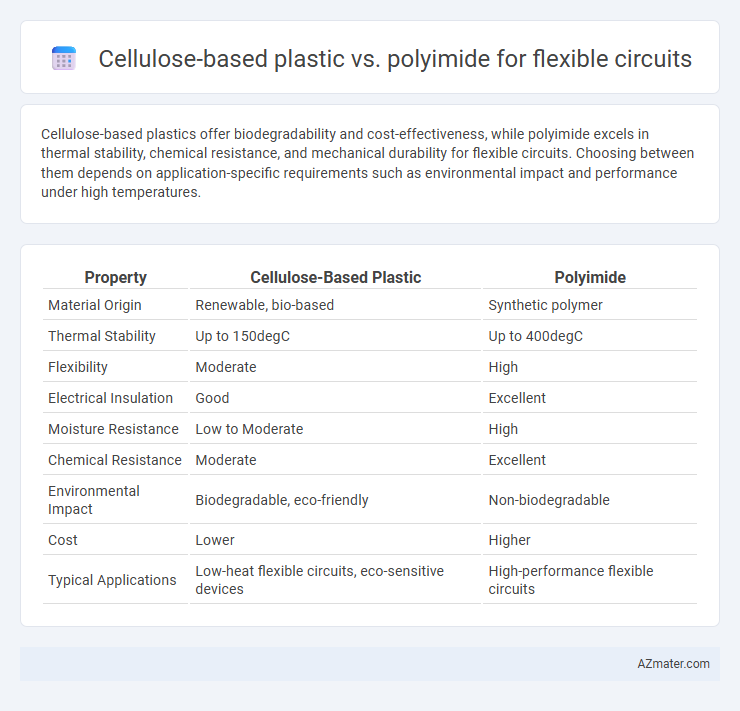 Cellulose-based plastic vs. polyimide for flexible circuits

Cellulose-based plastics offer biodegradability and cost-effectiveness, while polyimide excels in thermal stability, chemical resistance, and mechanical durability for flexible circuits. Choosing between them depends on application-specific requirements such as environmental impact and performance under high temperatures.

| Property | Cellulose-Based Plastic | Polyimide |
|---|---|---|
| Material Origin | Renewable, bio-based | Synthetic polymer |
| Thermal Stability | Up to 150degC | Up to 400degC |
| Flexibility | Moderate | High |
| Electrical Insulation | Good | Excellent |
| Moisture Resistance | Low to Moderate | High |
| Chemical Resistance | Moderate | Excellent |
| Environmental Impact | Biodegradable, eco-friendly | Non-biodegradable |
| Cost | Lower | Higher |
| Typical Applications | Low-heat flexible circuits, eco-sensitive devices | High-performance flexible circuits |

AZmater.com