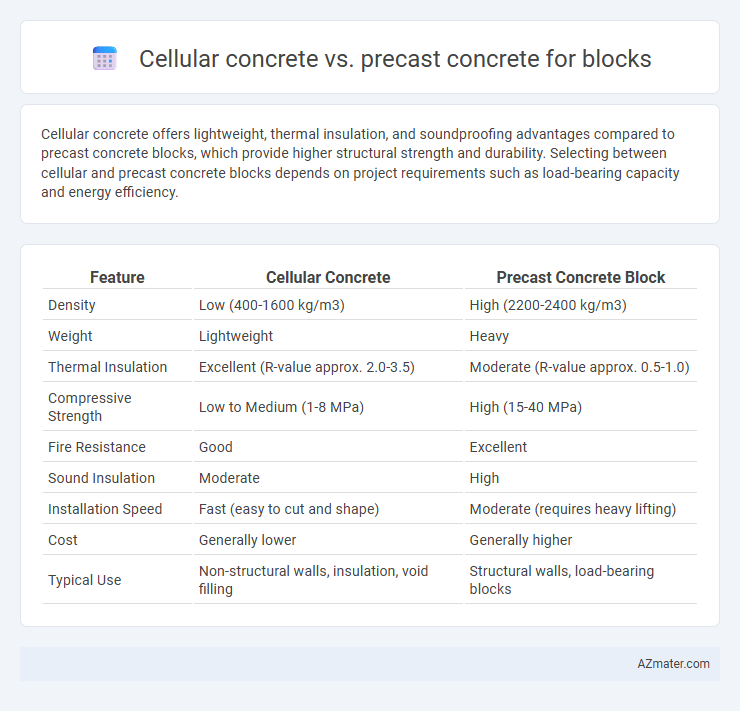 Cellular concrete vs. precast concrete for blocks

Cellular concrete offers lightweight, thermal insulation, and soundproofing advantages compared to precast concrete blocks, which provide higher structural strength and durability. Selecting between cellular and precast concrete blocks depends on project requirements such as load-bearing capacity and energy efficiency.

| Feature | Cellular Concrete | Precast Concrete Block |
|---|---|---|
| Density | Low (400-1600 kg/m3) | High (2200-2400 kg/m3) |
| Weight | Lightweight | Heavy |
| Thermal Insulation | Excellent (R-value approx. 2.0-3.5) | Moderate (R-value approx. 0.5-1.0) |
| Compressive Strength | Low to Medium (1-8 MPa) | High (15-40 MPa) |
| Fire Resistance | Good | Excellent |
| Sound Insulation | Moderate | High |
| Installation Speed | Fast (easy to cut and shape) | Moderate (requires heavy lifting) |
| Cost | Generally lower | Generally higher |
| Typical Use | Non-structural walls, insulation, void filling | Structural walls, load-bearing blocks |

AZmater.com