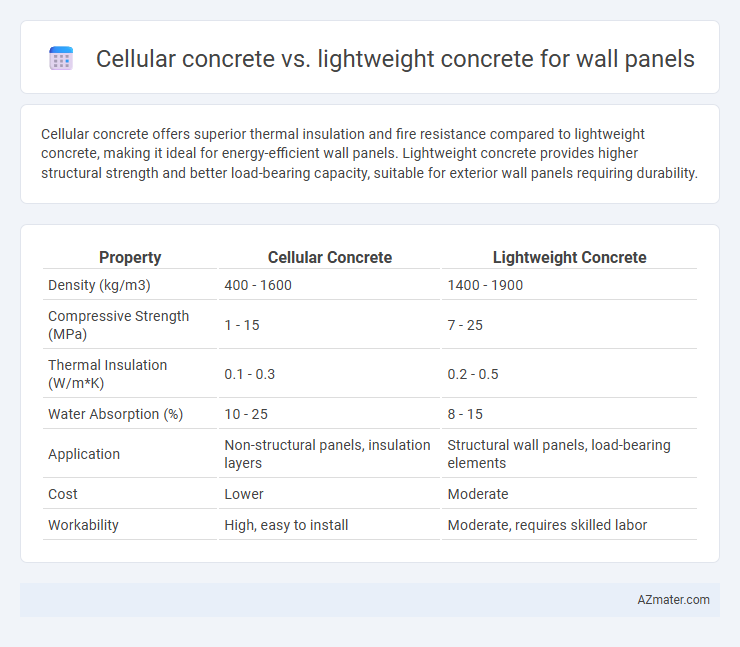 Cellular concrete vs. lightweight concrete for wall panels

Cellular concrete offers superior thermal insulation and fire resistance compared to lightweight concrete, making it ideal for energy-efficient wall panels. Lightweight concrete provides higher structural strength and better load-bearing capacity, suitable for exterior wall panels requiring durability.

| Property | Cellular Concrete | Lightweight Concrete |
|---|---|---|
| Density (kg/m3) | 400 - 1600 | 1400 - 1900 |
| Compressive Strength (MPa) | 1 - 15 | 7 - 25 |
| Thermal Insulation (W/m*K) | 0.1 - 0.3 | 0.2 - 0.5 |
| Water Absorption (%) | 10 - 25 | 8 - 15 |
| Application | Non-structural panels, insulation layers | Structural wall panels, load-bearing elements |
| Cost | Lower | Moderate |
| Workability | High, easy to install | Moderate, requires skilled labor |

AZmater.com