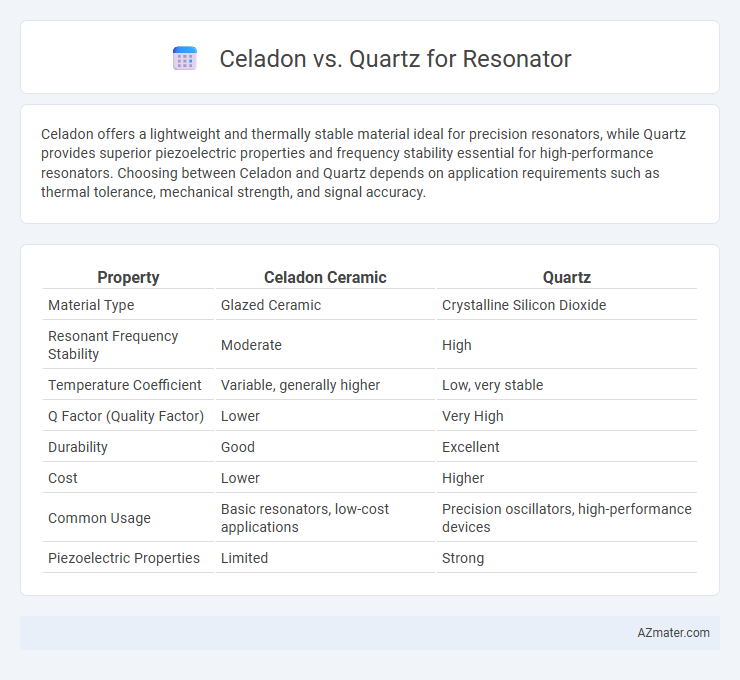 Celadon vs. Quartz for Resonator

Celadon offers a lightweight and thermally stable material ideal for precision resonators, while Quartz provides superior piezoelectric properties and frequency stability essential for high-performance resonators. Choosing between Celadon and Quartz depends on application requirements such as thermal tolerance, mechanical strength, and signal accuracy.

| Property | Celadon Ceramic | Quartz |
|---|---|---|
| Material Type | Glazed Ceramic | Crystalline Silicon Dioxide |
| Resonant Frequency Stability | Moderate | High |
| Temperature Coefficient | Variable, generally higher | Low, very stable |
| Q Factor (Quality Factor) | Lower | Very High |
| Durability | Good | Excellent |
| Cost | Lower | Higher |
| Common Usage | Basic resonators, low-cost applications | Precision oscillators, high-performance devices |
| Piezoelectric Properties | Limited | Strong |

AZmater.com