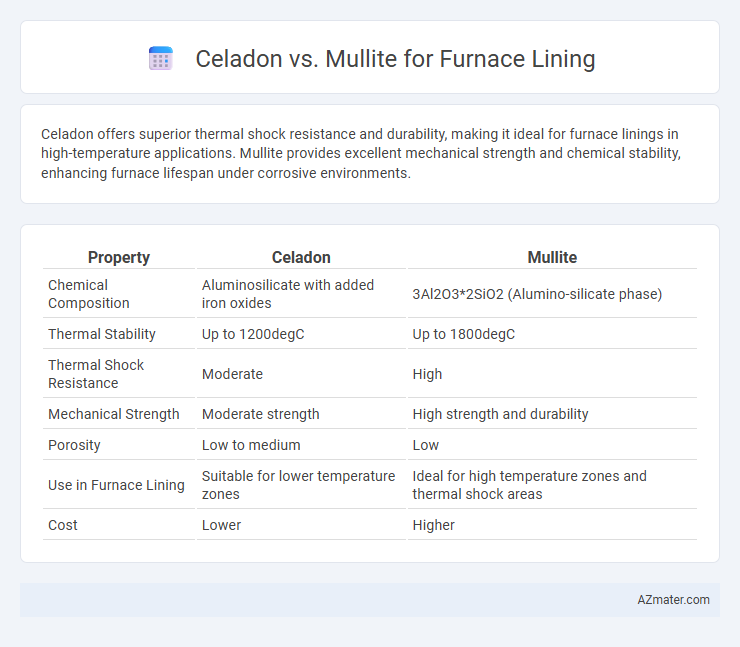 Celadon vs. Mullite for Furnace Lining

Celadon offers superior thermal shock resistance and durability, making it ideal for furnace linings in high-temperature applications. Mullite provides excellent mechanical strength and chemical stability, enhancing furnace lifespan under corrosive environments.

| Property | Celadon | Mullite |
|---|---|---|
| Chemical Composition | Aluminosilicate with added iron oxides | 3Al2O3*2SiO2 (Alumino-silicate phase) |
| Thermal Stability | Up to 1200degC | Up to 1800degC |
| Thermal Shock Resistance | Moderate | High |
| Mechanical Strength | Moderate strength | High strength and durability |
| Porosity | Low to medium | Low |
| Use in Furnace Lining | Suitable for lower temperature zones | Ideal for high temperature zones and thermal shock areas |
| Cost | Lower | Higher |

AZmater.com