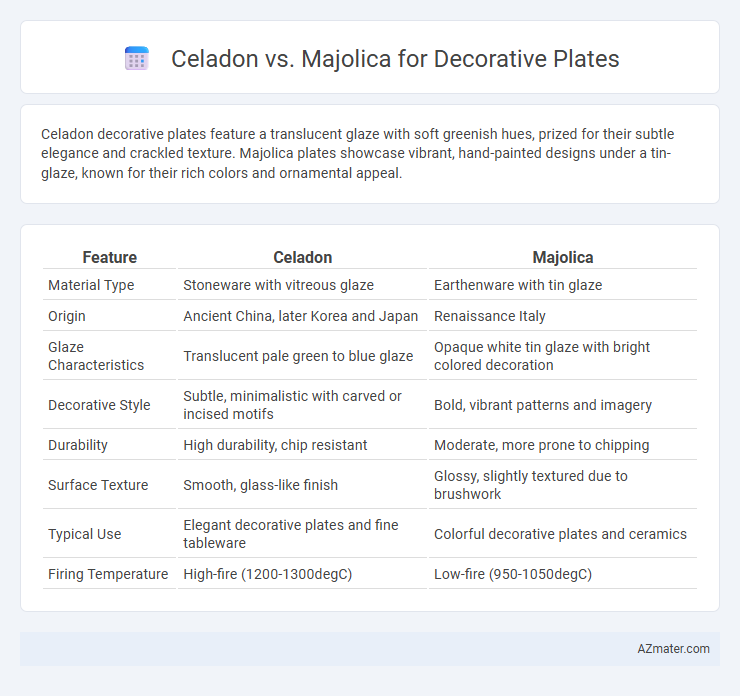 Celadon vs. Majolica for Decorative Plates

Celadon decorative plates feature a translucent glaze with soft greenish hues, prized for their subtle elegance and crackled texture. Majolica plates showcase vibrant, hand-painted designs under a tin-glaze, known for their rich colors and ornamental appeal.

| Feature | Celadon | Majolica |
|---|---|---|
| Material Type | Stoneware with vitreous glaze | Earthenware with tin glaze |
| Origin | Ancient China, later Korea and Japan | Renaissance Italy |
| Glaze Characteristics | Translucent pale green to blue glaze | Opaque white tin glaze with bright colored decoration |
| Decorative Style | Subtle, minimalistic with carved or incised motifs | Bold, vibrant patterns and imagery |
| Durability | High durability, chip resistant | Moderate, more prone to chipping |
| Surface Texture | Smooth, glass-like finish | Glossy, slightly textured due to brushwork |
| Typical Use | Elegant decorative plates and fine tableware | Colorful decorative plates and ceramics |
| Firing Temperature | High-fire (1200-1300degC) | Low-fire (950-1050degC) |

AZmater.com