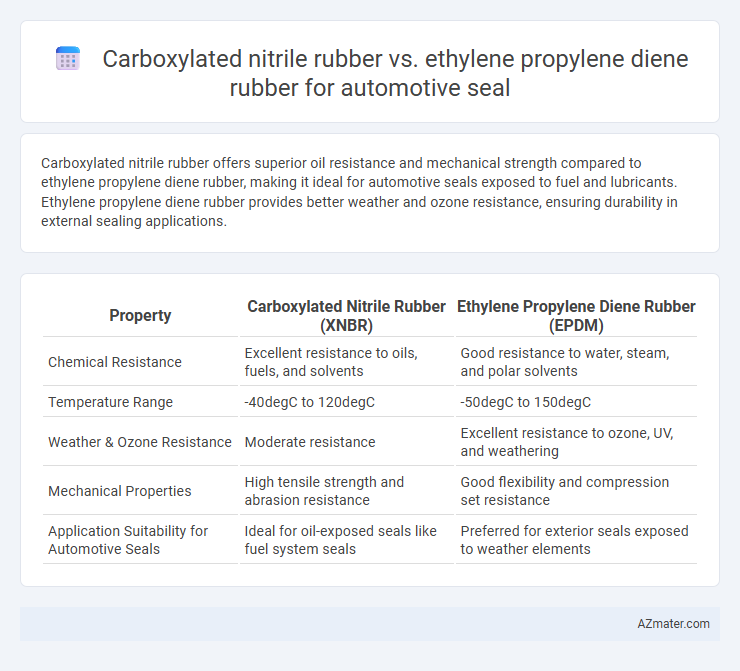 Carboxylated nitrile rubber vs. ethylene propylene diene rubber for automotive seal

Carboxylated nitrile rubber offers superior oil resistance and mechanical strength compared to ethylene propylene diene rubber, making it ideal for automotive seals exposed to fuel and lubricants. Ethylene propylene diene rubber provides better weather and ozone resistance, ensuring durability in external sealing applications.

| Property | Carboxylated Nitrile Rubber (XNBR) | Ethylene Propylene Diene Rubber (EPDM) |
|---|---|---|
| Chemical Resistance | Excellent resistance to oils, fuels, and solvents | Good resistance to water, steam, and polar solvents |
| Temperature Range | -40degC to 120degC | -50degC to 150degC |
| Weather & Ozone Resistance | Moderate resistance | Excellent resistance to ozone, UV, and weathering |
| Mechanical Properties | High tensile strength and abrasion resistance | Good flexibility and compression set resistance |
| Application Suitability for Automotive Seals | Ideal for oil-exposed seals like fuel system seals | Preferred for exterior seals exposed to weather elements |

AZmater.com