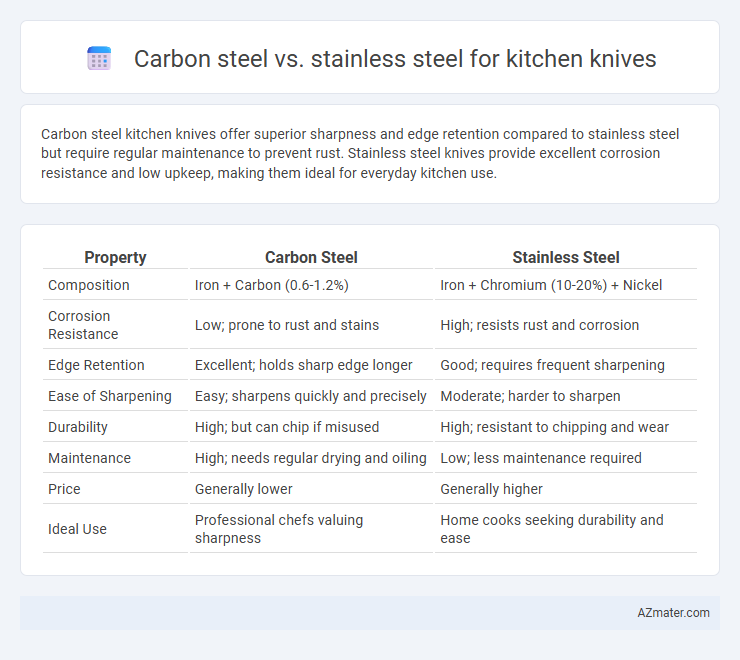 Carbon steel vs. stainless steel for kitchen knives

Carbon steel kitchen knives offer superior sharpness and edge retention compared to stainless steel but require regular maintenance to prevent rust. Stainless steel knives provide excellent corrosion resistance and low upkeep, making them ideal for everyday kitchen use.

| Property | Carbon Steel | Stainless Steel |
|---|---|---|
| Composition | Iron + Carbon (0.6-1.2%) | Iron + Chromium (10-20%) + Nickel |
| Corrosion Resistance | Low; prone to rust and stains | High; resists rust and corrosion |
| Edge Retention | Excellent; holds sharp edge longer | Good; requires frequent sharpening |
| Ease of Sharpening | Easy; sharpens quickly and precisely | Moderate; harder to sharpen |
| Durability | High; but can chip if misused | High; resistant to chipping and wear |
| Maintenance | High; needs regular drying and oiling | Low; less maintenance required |
| Price | Generally lower | Generally higher |
| Ideal Use | Professional chefs valuing sharpness | Home cooks seeking durability and ease |

AZmater.com