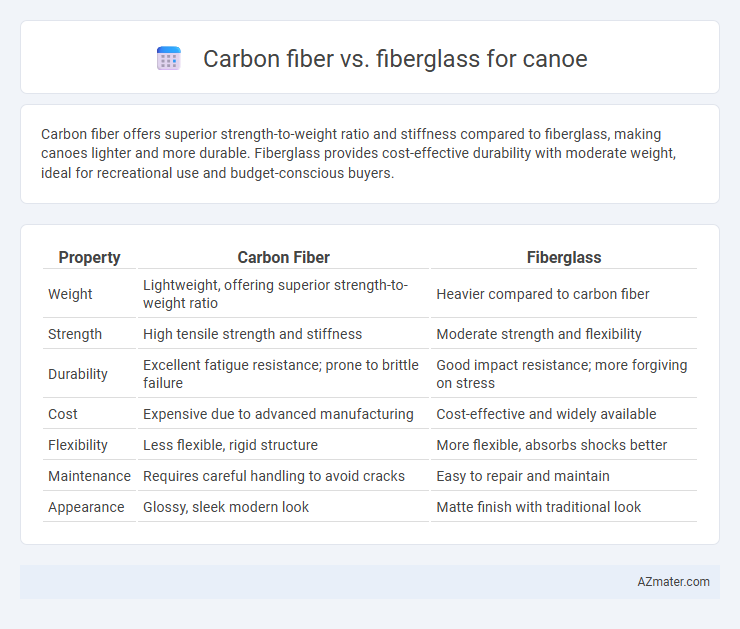 Carbon fiber vs. fiberglass for canoe

Carbon fiber offers superior strength-to-weight ratio and stiffness compared to fiberglass, making canoes lighter and more durable. Fiberglass provides cost-effective durability with moderate weight, ideal for recreational use and budget-conscious buyers.

| Property | Carbon Fiber | Fiberglass |
|---|---|---|
| Weight | Lightweight, offering superior strength-to-weight ratio | Heavier compared to carbon fiber |
| Strength | High tensile strength and stiffness | Moderate strength and flexibility |
| Durability | Excellent fatigue resistance; prone to brittle failure | Good impact resistance; more forgiving on stress |
| Cost | Expensive due to advanced manufacturing | Cost-effective and widely available |
| Flexibility | Less flexible, rigid structure | More flexible, absorbs shocks better |
| Maintenance | Requires careful handling to avoid cracks | Easy to repair and maintain |
| Appearance | Glossy, sleek modern look | Matte finish with traditional look |

AZmater.com