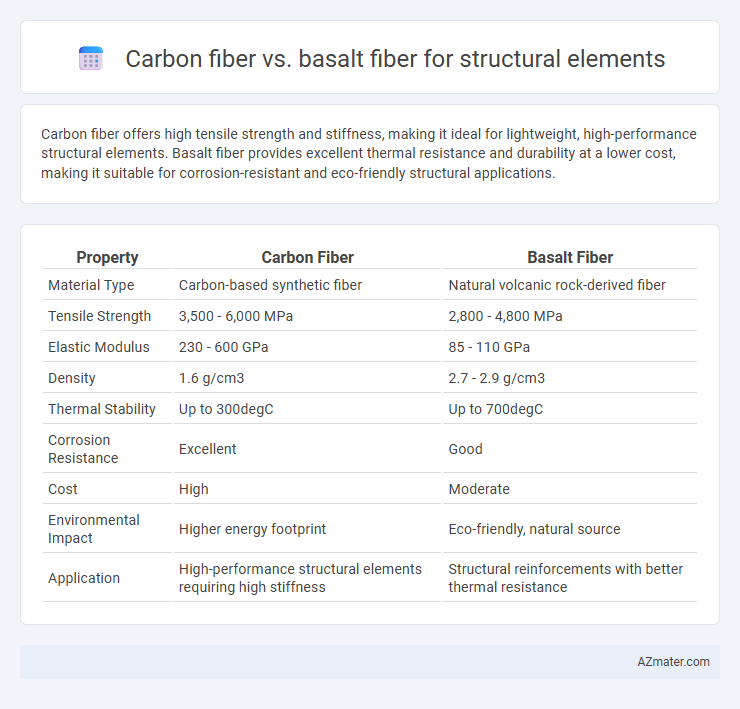 Carbon fiber vs. basalt fiber for structural elements

Carbon fiber offers high tensile strength and stiffness, making it ideal for lightweight, high-performance structural elements. Basalt fiber provides excellent thermal resistance and durability at a lower cost, making it suitable for corrosion-resistant and eco-friendly structural applications.

| Property | Carbon Fiber | Basalt Fiber |
|---|---|---|
| Material Type | Carbon-based synthetic fiber | Natural volcanic rock-derived fiber |
| Tensile Strength | 3,500 - 6,000 MPa | 2,800 - 4,800 MPa |
| Elastic Modulus | 230 - 600 GPa | 85 - 110 GPa |
| Density | 1.6 g/cm3 | 2.7 - 2.9 g/cm3 |
| Thermal Stability | Up to 300degC | Up to 700degC |
| Corrosion Resistance | Excellent | Good |
| Cost | High | Moderate |
| Environmental Impact | Higher energy footprint | Eco-friendly, natural source |
| Application | High-performance structural elements requiring high stiffness | Structural reinforcements with better thermal resistance |

AZmater.com