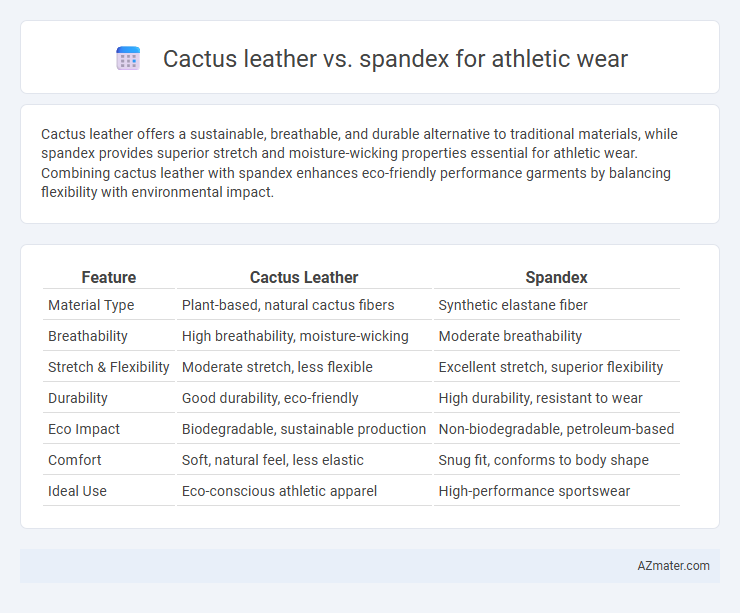 Cactus leather vs. spandex for athletic wear

Cactus leather offers a sustainable, breathable, and durable alternative to traditional materials, while spandex provides superior stretch and moisture-wicking properties essential for athletic wear. Combining cactus leather with spandex enhances eco-friendly performance garments by balancing flexibility with environmental impact.

| Feature | Cactus Leather | Spandex |
|---|---|---|
| Material Type | Plant-based, natural cactus fibers | Synthetic elastane fiber |
| Breathability | High breathability, moisture-wicking | Moderate breathability |
| Stretch & Flexibility | Moderate stretch, less flexible | Excellent stretch, superior flexibility |
| Durability | Good durability, eco-friendly | High durability, resistant to wear |
| Eco Impact | Biodegradable, sustainable production | Non-biodegradable, petroleum-based |
| Comfort | Soft, natural feel, less elastic | Snug fit, conforms to body shape |
| Ideal Use | Eco-conscious athletic apparel | High-performance sportswear |

AZmater.com