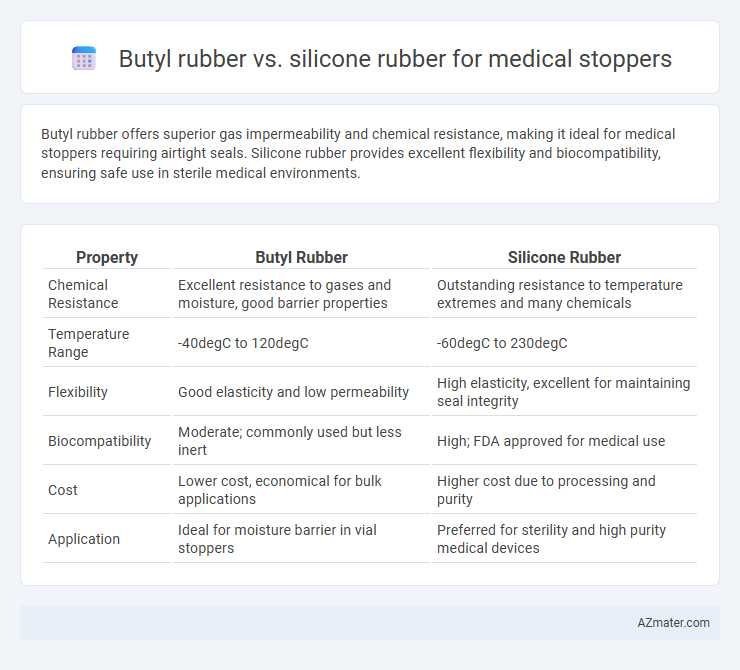 Butyl rubber vs. silicone rubber for medical stoppers

Butyl rubber offers superior gas impermeability and chemical resistance, making it ideal for medical stoppers requiring airtight seals. Silicone rubber provides excellent flexibility and biocompatibility, ensuring safe use in sterile medical environments.

| Property | Butyl Rubber | Silicone Rubber |
|---|---|---|
| Chemical Resistance | Excellent resistance to gases and moisture, good barrier properties | Outstanding resistance to temperature extremes and many chemicals |
| Temperature Range | -40degC to 120degC | -60degC to 230degC |
| Flexibility | Good elasticity and low permeability | High elasticity, excellent for maintaining seal integrity |
| Biocompatibility | Moderate; commonly used but less inert | High; FDA approved for medical use |
| Cost | Lower cost, economical for bulk applications | Higher cost due to processing and purity |
| Application | Ideal for moisture barrier in vial stoppers | Preferred for sterility and high purity medical devices |

AZmater.com