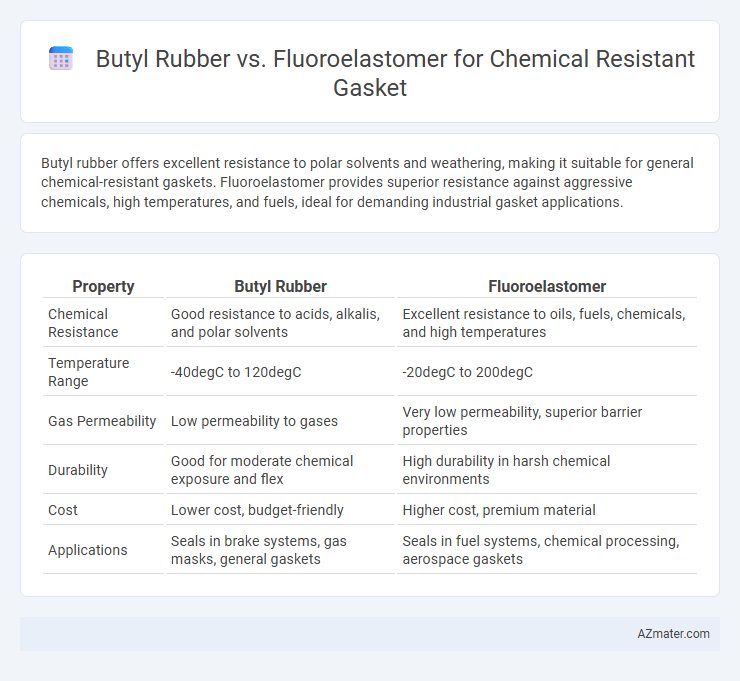 Butyl Rubber vs. Fluoroelastomer for Chemical Resistant Gasket

Butyl rubber offers excellent resistance to polar solvents and weathering, making it suitable for general chemical-resistant gaskets. Fluoroelastomer provides superior resistance against aggressive chemicals, high temperatures, and fuels, ideal for demanding industrial gasket applications.

| Property | Butyl Rubber | Fluoroelastomer |
|---|---|---|
| Chemical Resistance | Good resistance to acids, alkalis, and polar solvents | Excellent resistance to oils, fuels, chemicals, and high temperatures |
| Temperature Range | -40degC to 120degC | -20degC to 200degC |
| Gas Permeability | Low permeability to gases | Very low permeability, superior barrier properties |
| Durability | Good for moderate chemical exposure and flex | High durability in harsh chemical environments |
| Cost | Lower cost, budget-friendly | Higher cost, premium material |
| Applications | Seals in brake systems, gas masks, general gaskets | Seals in fuel systems, chemical processing, aerospace gaskets |

AZmater.com